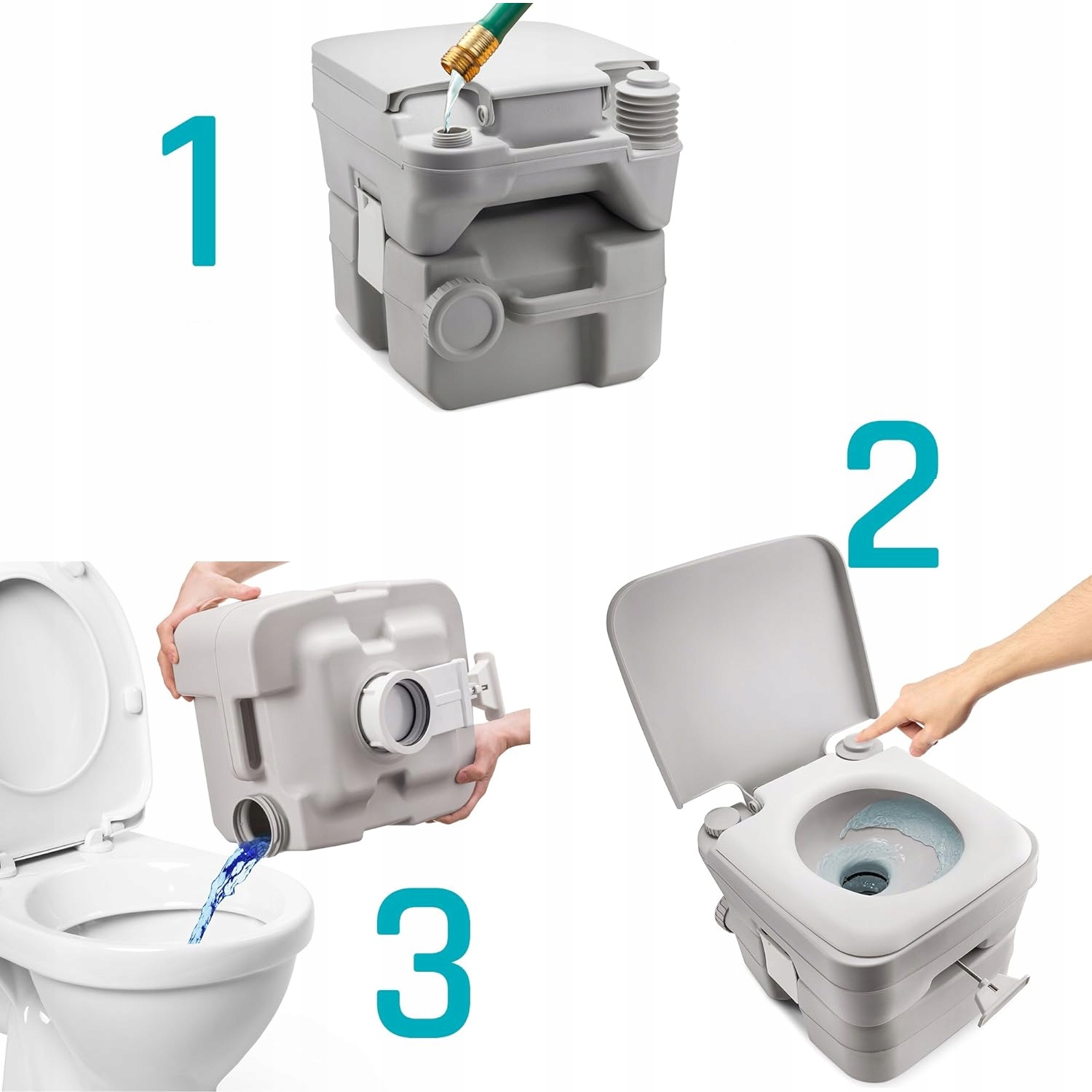 1

2

3