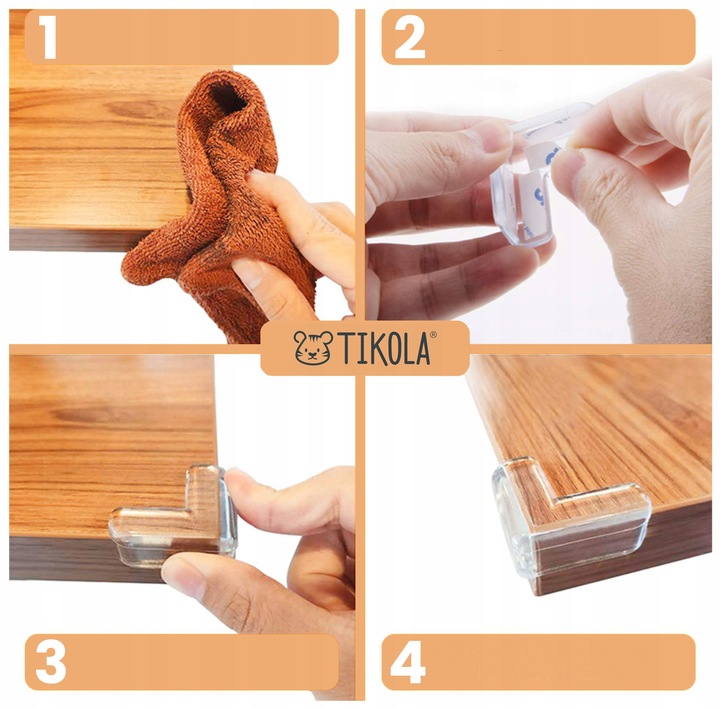 1

2

TIKOLA®

3

4