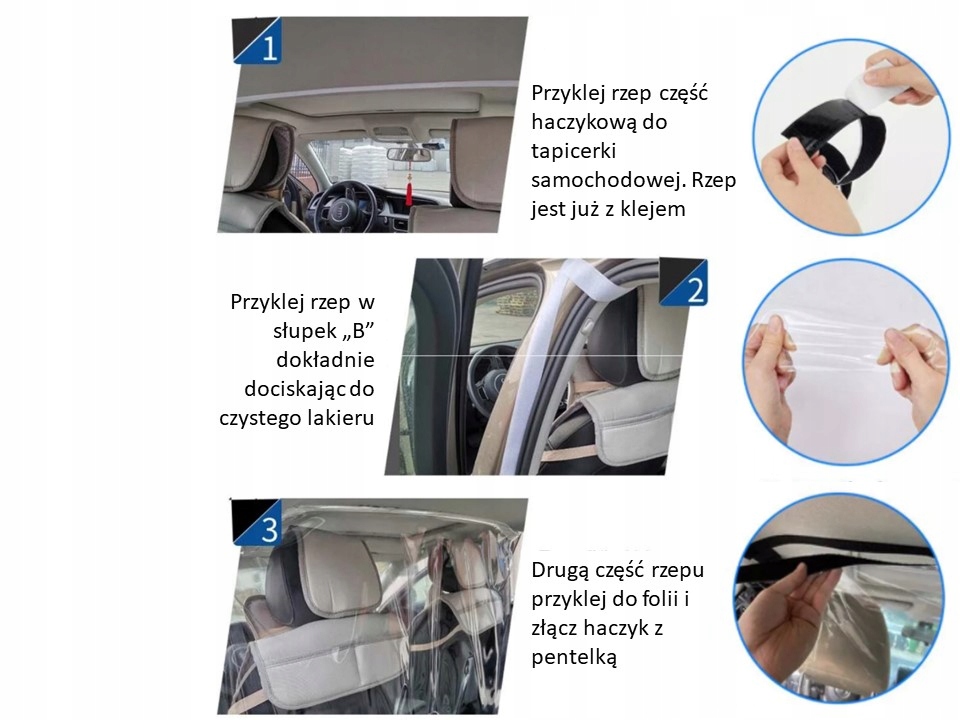 1

Przyklej rzep część haczykową do tapicerki samochodowej. Rzep jest już z klejem

Przyklej rzep w słupek „B” dokładnie dociskając do czystego lakieru

2

3

Drugą część rzepu przyklej do folii i złącz haczyk z pentelką