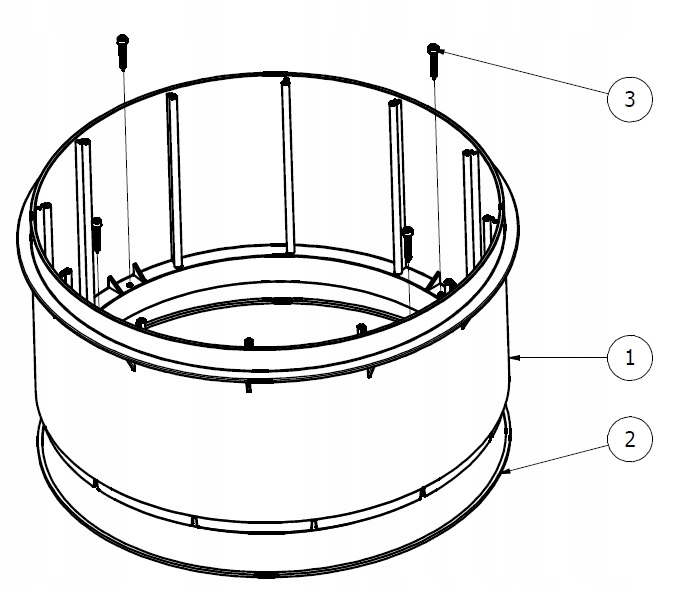 3

1

2