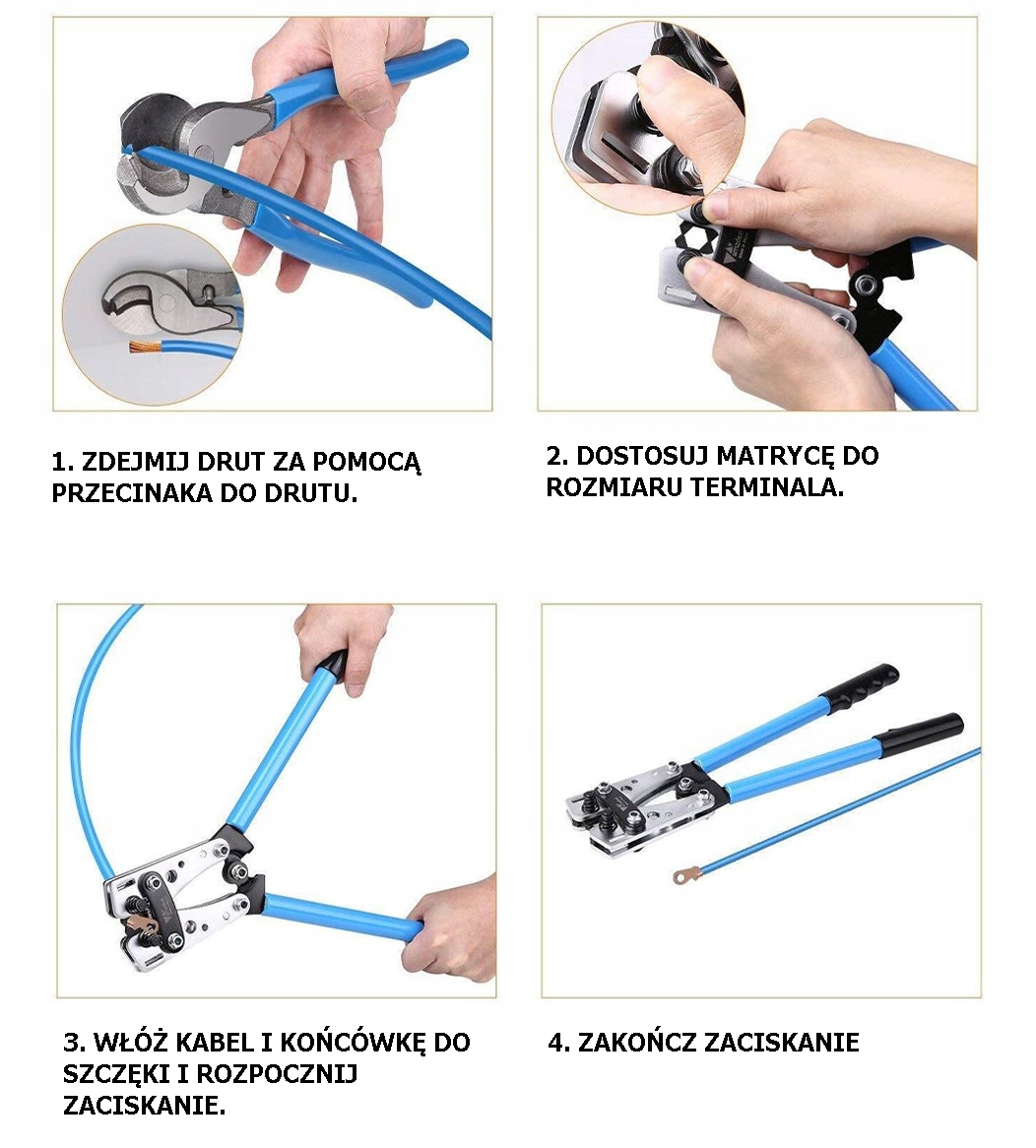 1. ZDEJMIJ DRUT ZA POMOCĄ PRZECINAKA DO DRUTU.

2. DOSTOSUJ MATRYCĘ DO ROZMIARU TERMINALA.

3. WŁÓŻ KABEL I KOŃCÓWKĘ DO SZCZĘKI I ROZPOCZNIJ ZACISKANIE.

4. ZAKOŃCZ ZACISKANIE