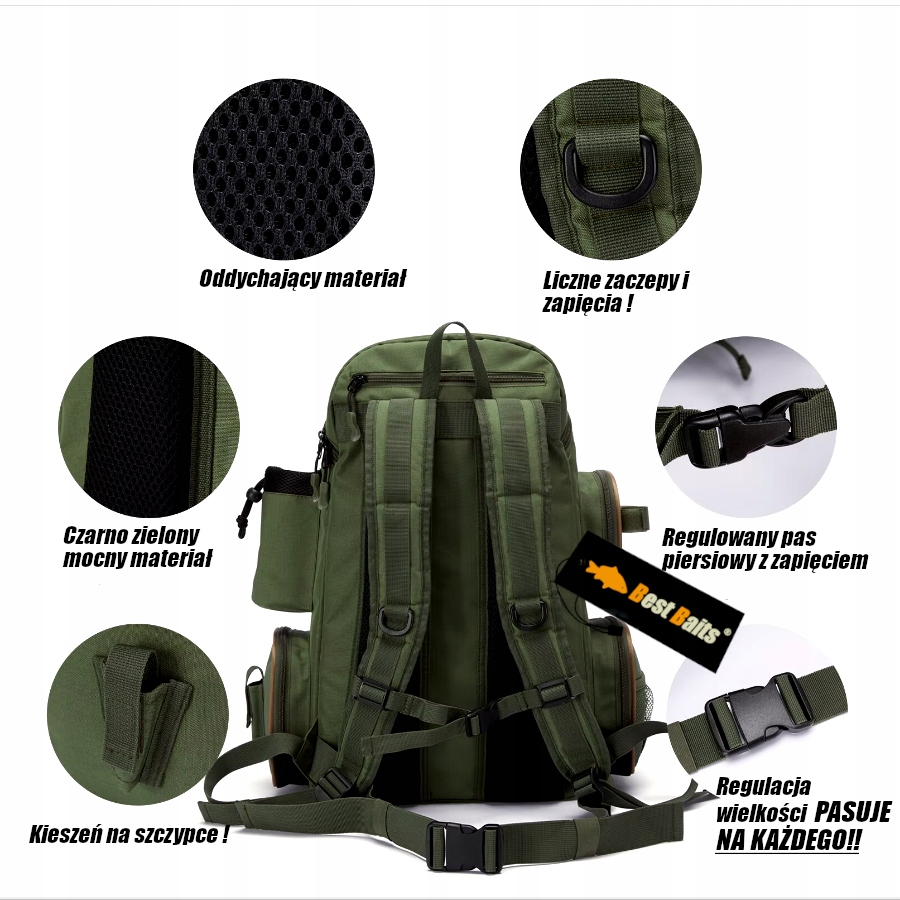 Oddychający materiał

Liczne zaczepy i zapięcia !

Czarno zielony mocny materiał

Regulowany pas piersiowy z zapięciem

Best Baits®

Kieszeń na szczypce !

Regulacja wielkości PASUJE NA KAŻDEGO!!