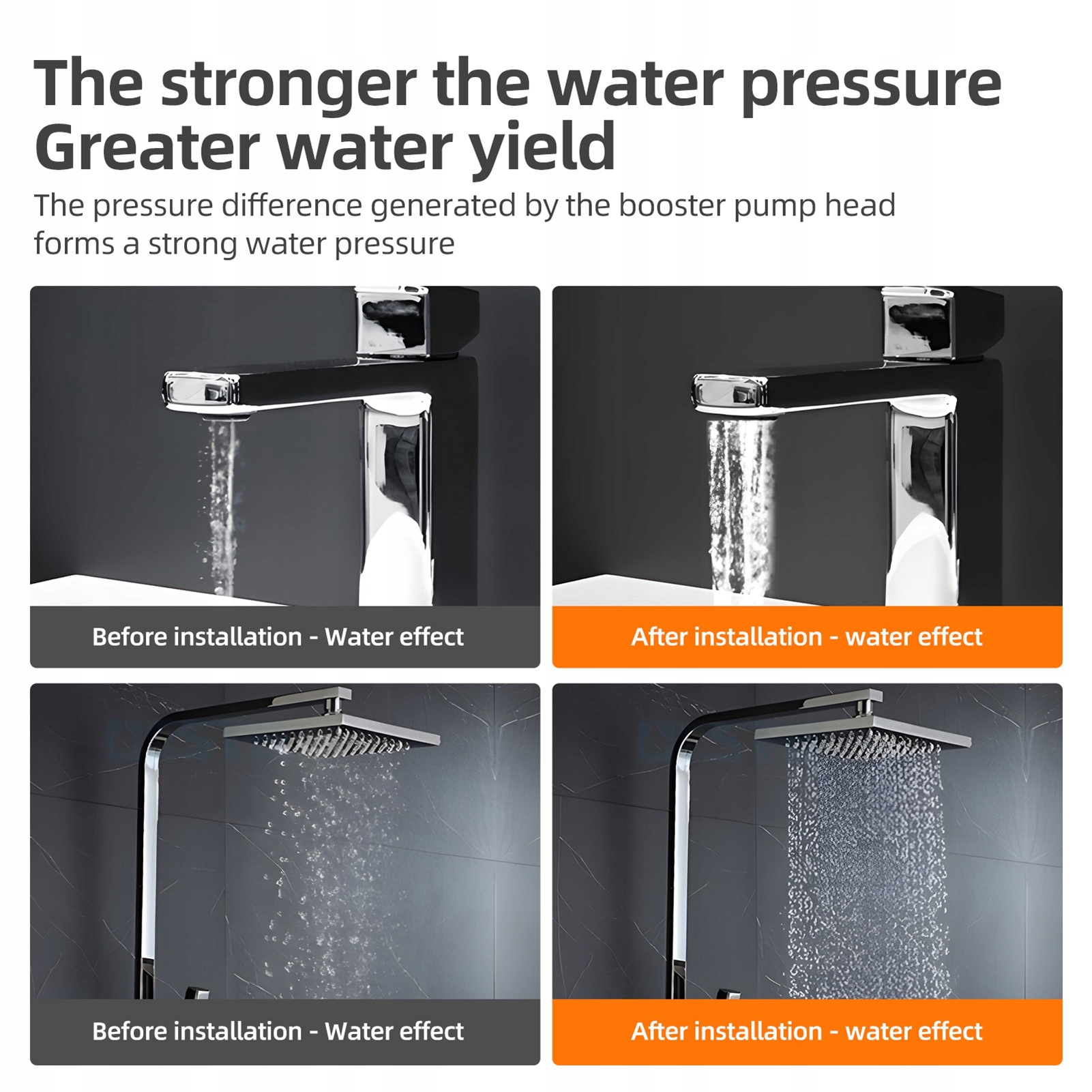 The stronger the water pressure
Greater water yield

The pressure difference generated by the booster pump head forms a strong water pressure

Before installation - Water effect

After installation - water effect

Before installation - Water effect

After installation - water effect