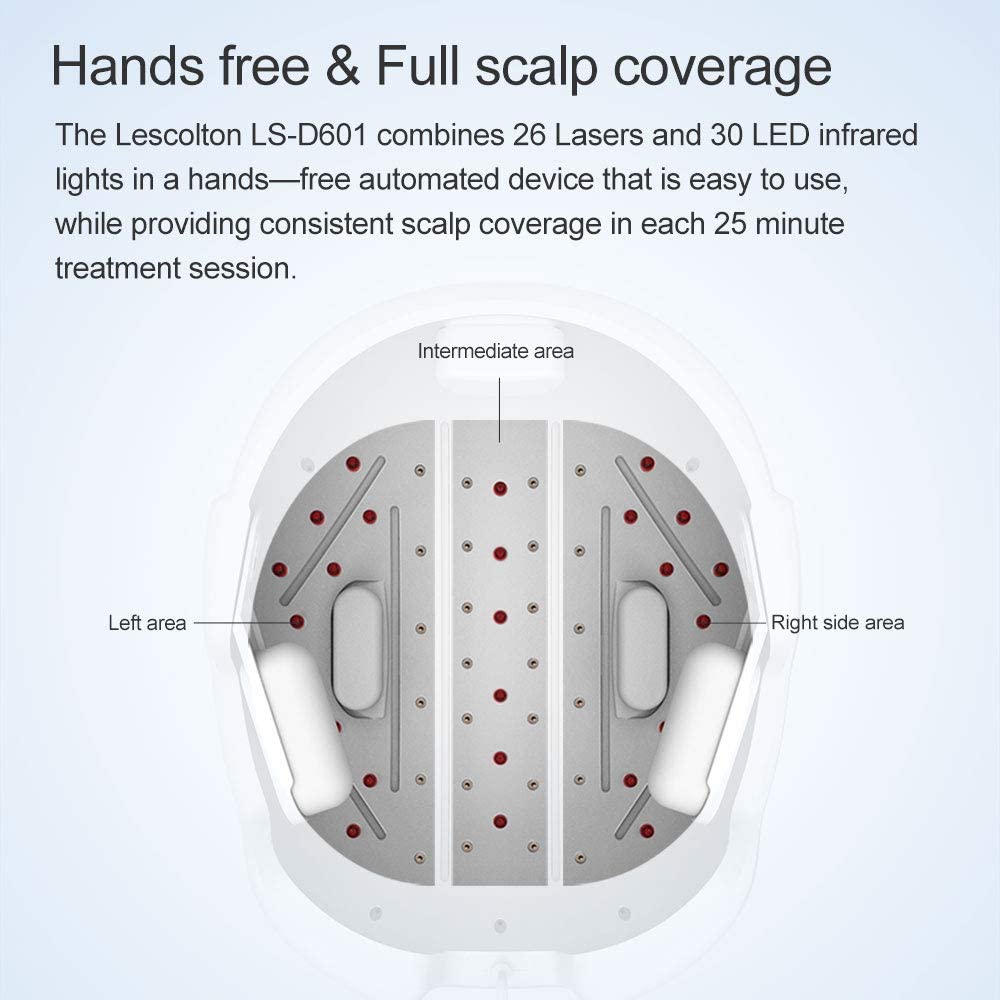 Hands free & Full scalp coverage

The Lescolton LS-D601 combines 26 Lasers and 30 LED infrared lights in a hands—free automated device that is easy to use, while providing consistent scalp coverage in each 25 minute treatment session.

Intermediate area

Left area

Right side area