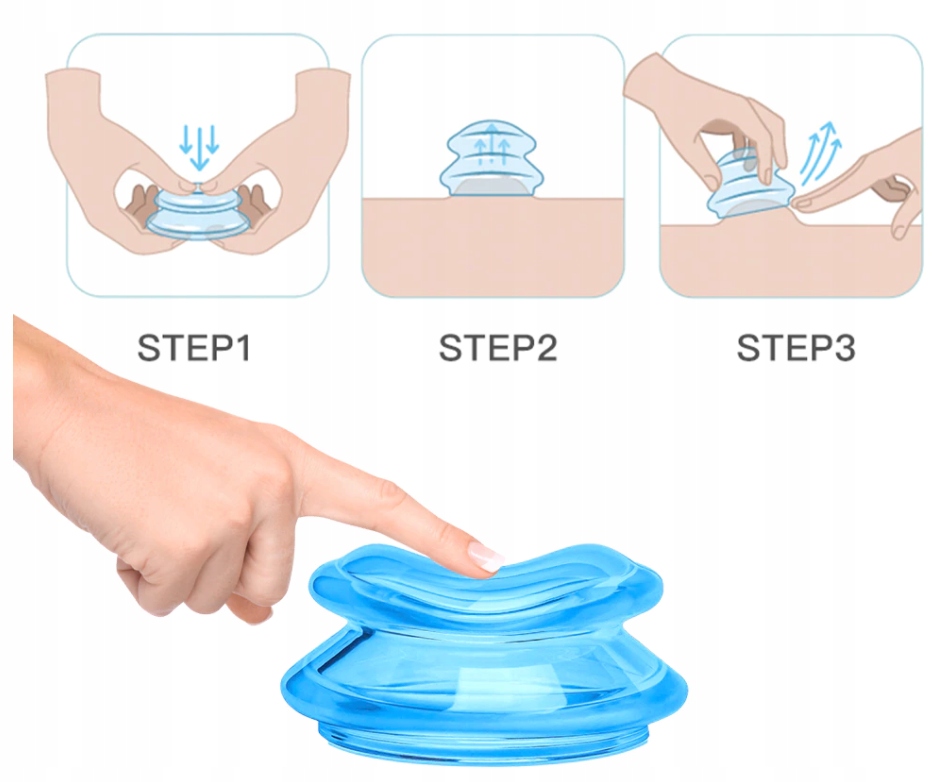 STEP1

STEP2

STEP3