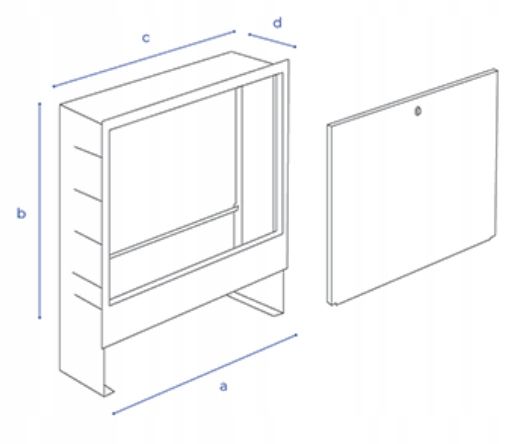 c
d
b
a