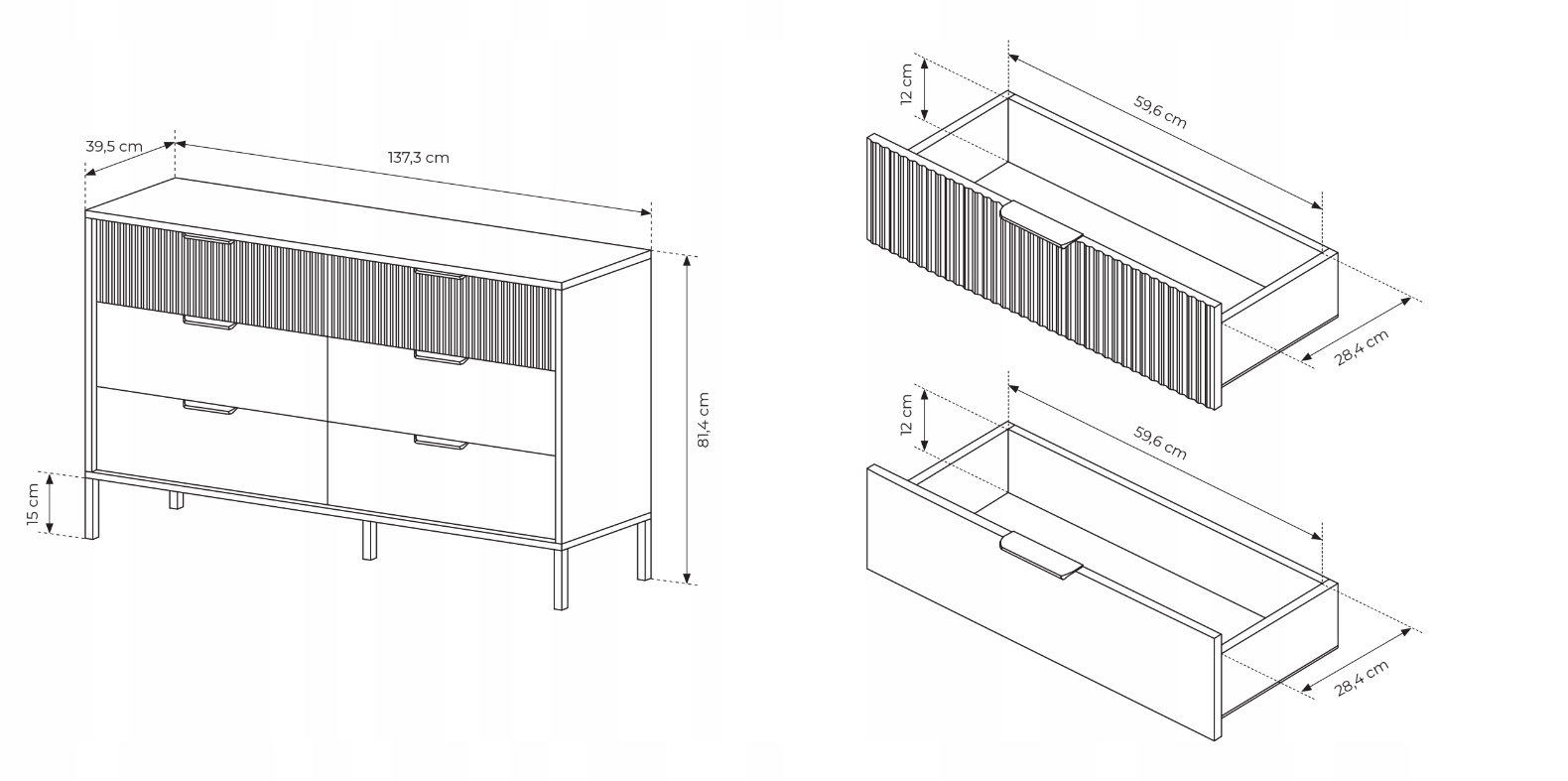 39,5 cm
137,3 cm
81,4 cm
15 cm
12 cm
59,6 cm
28,4 cm
12 cm
59,6 cm
28,4 cm