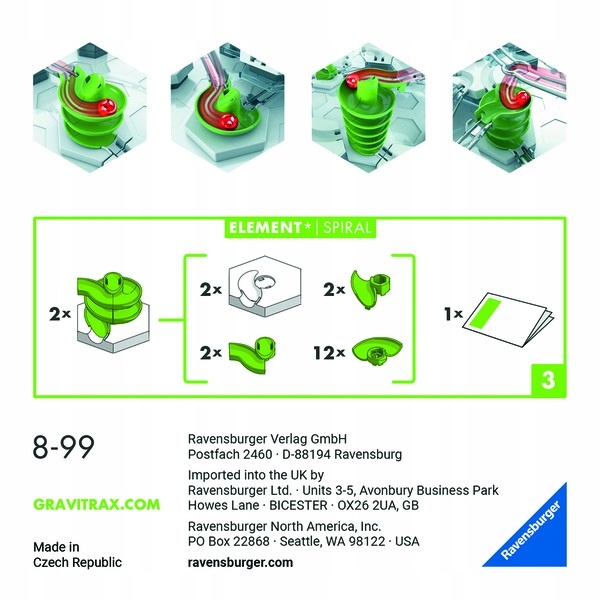 ELEMENT* | SPIRAL

2×

2×

2×

2×

12×

1×

3

8-99

GRAVITRAX.COM

Made in
Czech Republic

Ravensburger Verlag GmbH
Postfach 2460 · D-88194 Ravensburg

Imported into the UK by
Ravensburger Ltd. · Units 3-5, Avonbury Business Park
Howes Lane · BICESTER · OX26 2UA, GB

Ravensburger North America, Inc.
PO Box 22868 · Seattle, WA 98122 · USA

ravensburger.com

Ravensburger