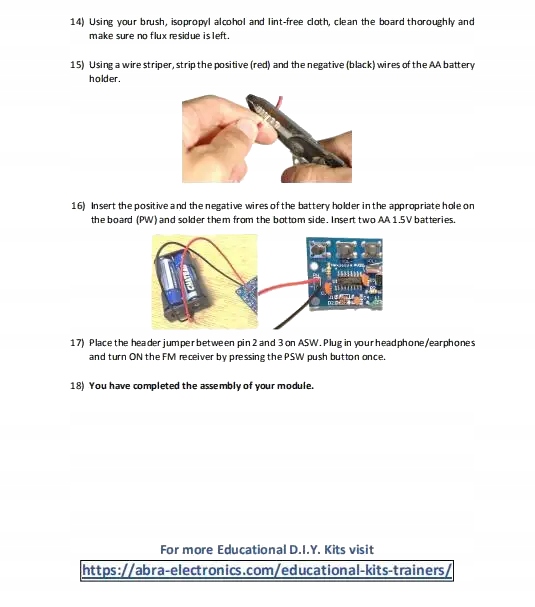 14) Using your brush, isopropyl alcohol and lint-free cloth, clean the board thoroughly and make sure no flux residue is left.

15) Using a wire striper, strip the positive (red) and the negative (black) wires of the AA battery holder.

16) Insert the positive and the negative wires of the battery holder in the appropriate hole on the board (PW) and solder them from the bottom side. Insert two AA 1.5V batteries.

17) Place the header jumper between pin 2 and 3 on ASW. Plug in your headphone/earphones and turn ON the FM receiver by pressing the PSW push button once.

18) You have completed the assembly of your module.

For more Educational D.I.Y. Kits visit
https://abra-electronics.com/educational-kits-trainers/