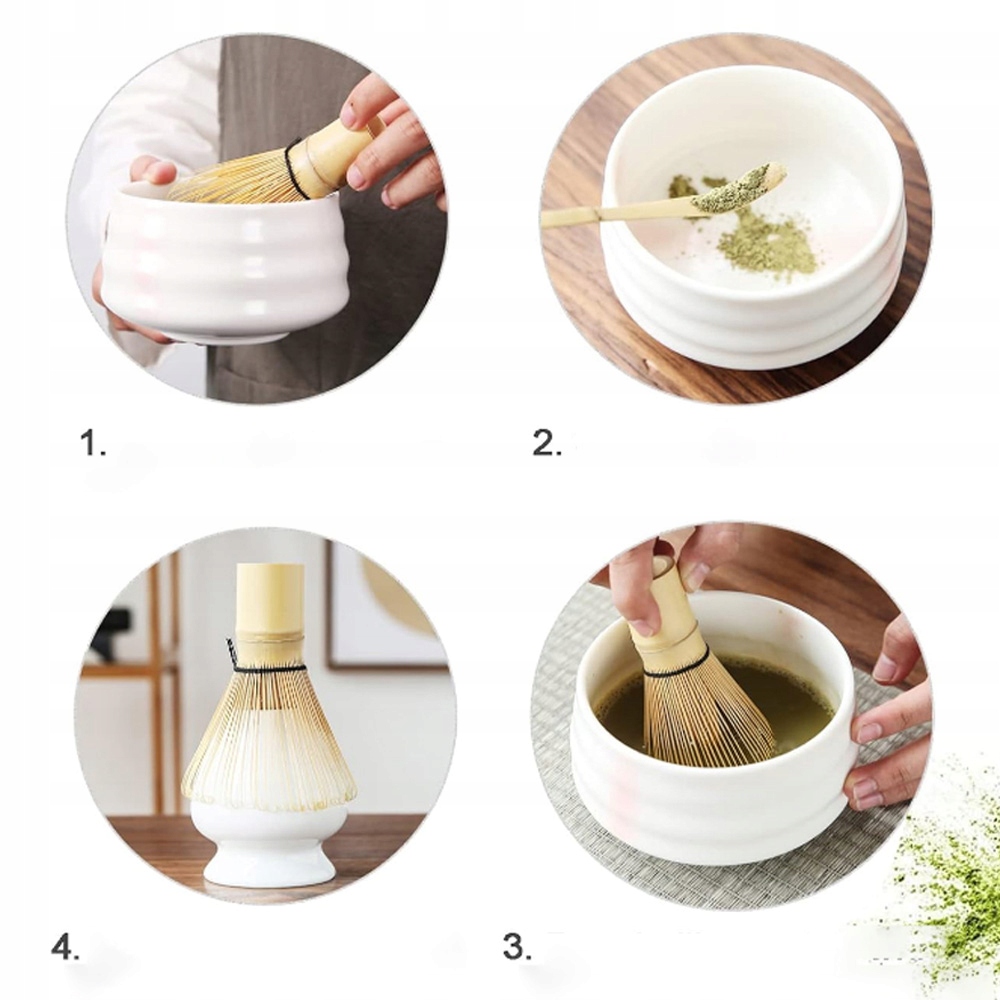 1.

2.

4.

3.