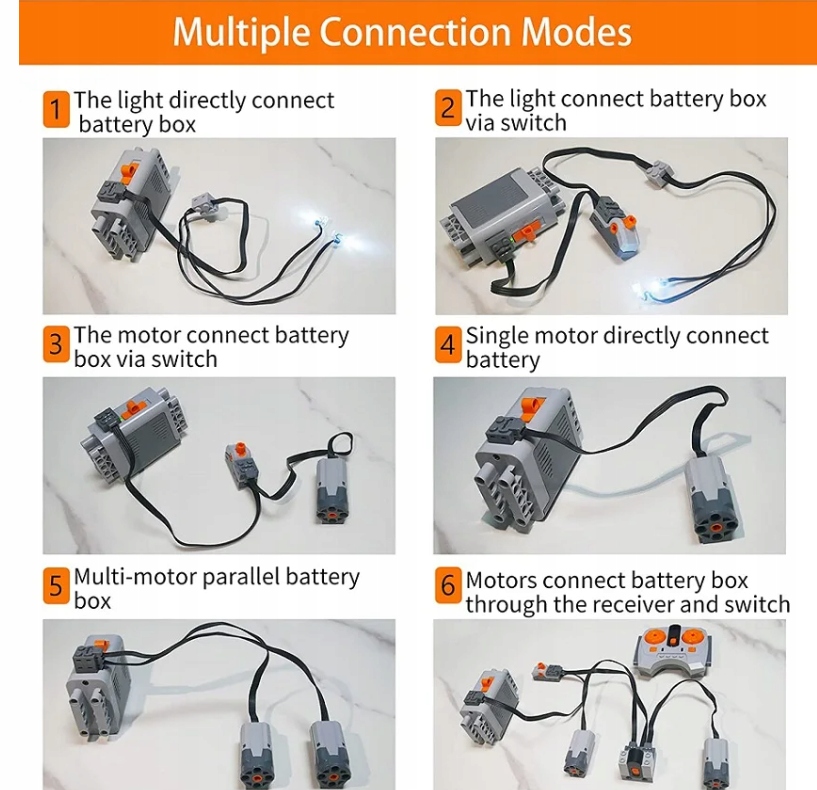 Multiple Connection Modes

1 The light directly connect battery box

2 The light connect battery box via switch

3 The motor connect battery box via switch

4 Single motor directly connect battery

5 Multi-motor parallel battery box

6 Motors connect battery box through the receiver and switch