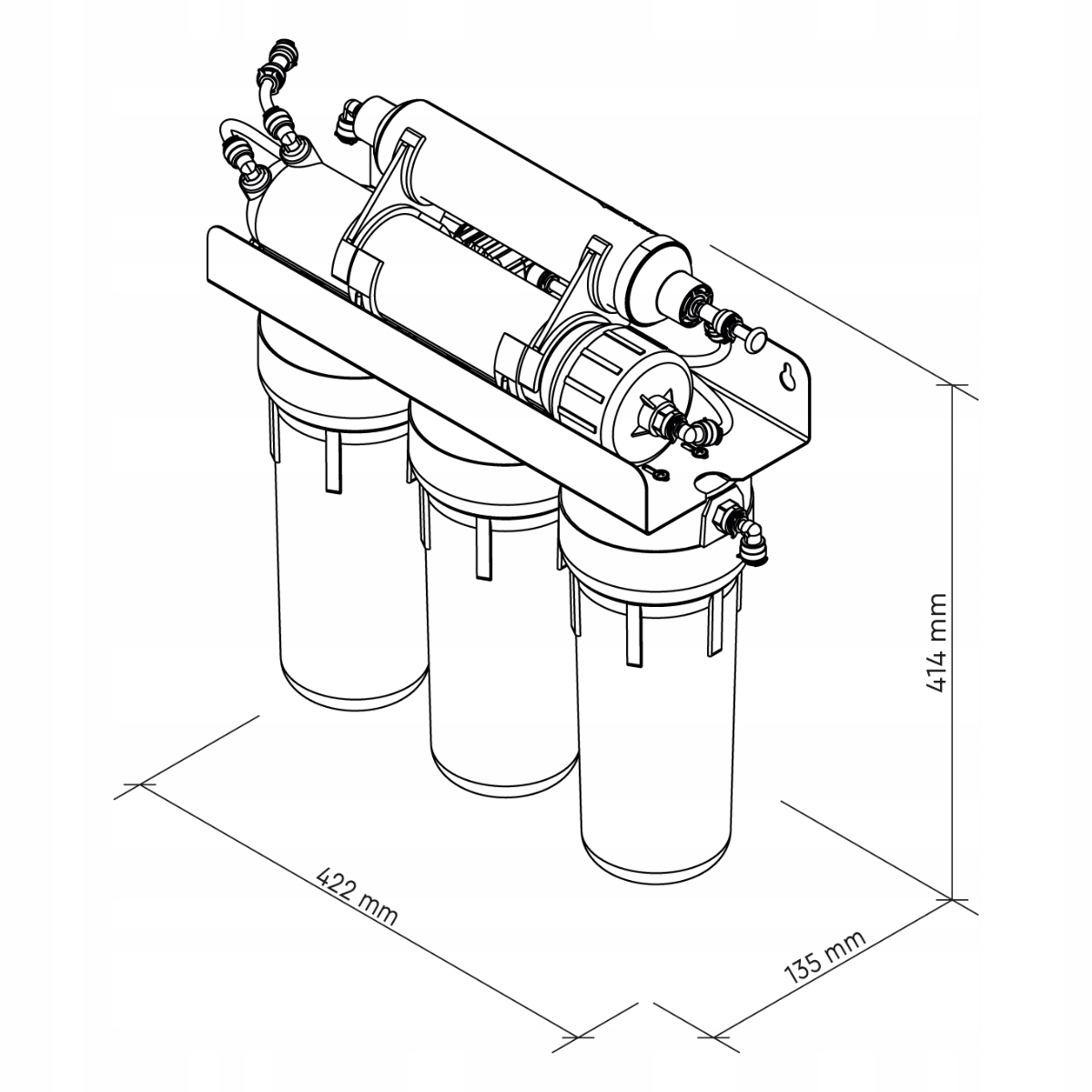 414 mm

422 mm

135 mm