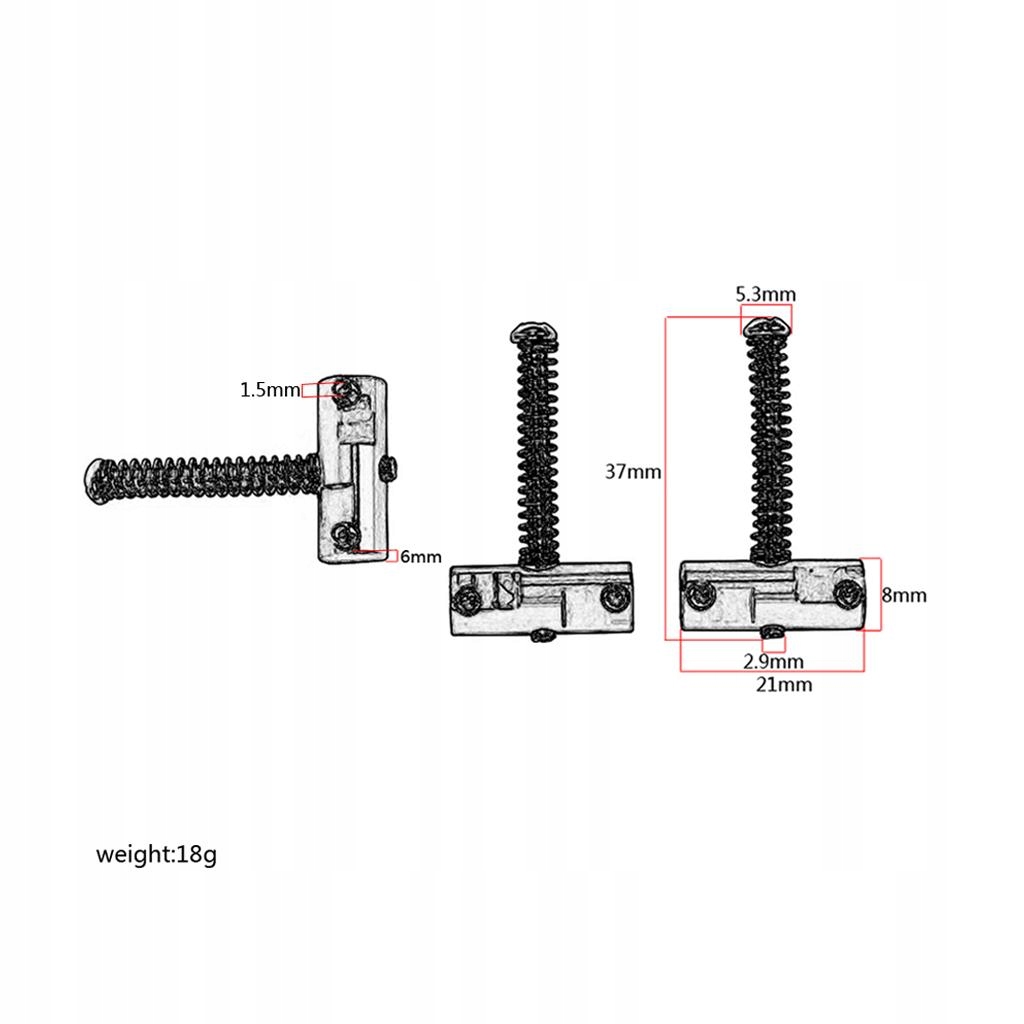 1.5mm
6mm
5.3mm
37mm
8mm
2.9mm
21mm
weight:18g