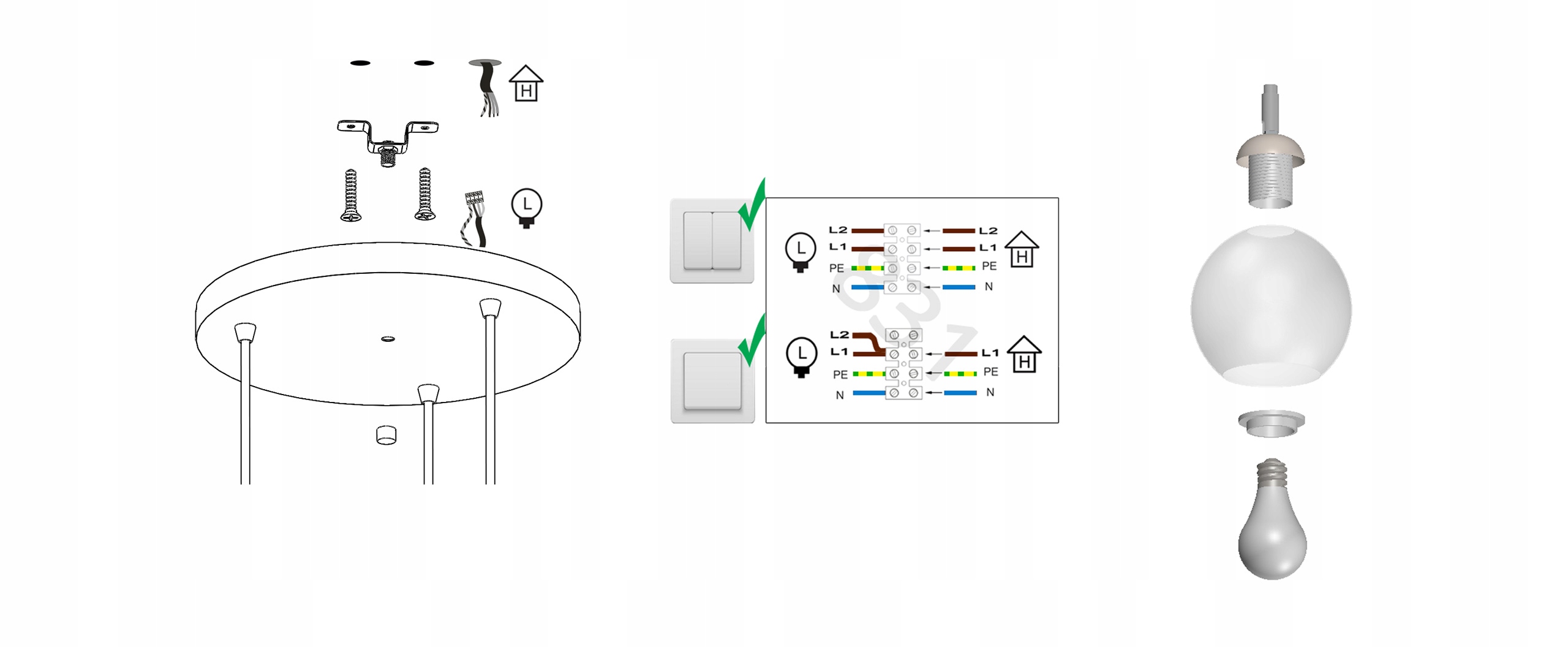 H

L

L
L2
L1
PE
N
L2
L1
PE
N
H

L
L2
L1
PE
N
L1
PE
N
H