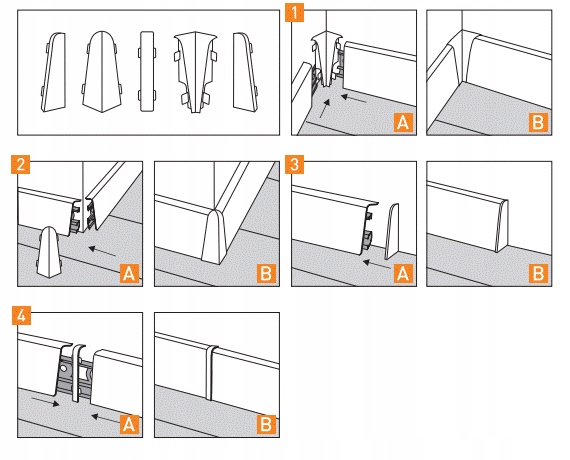 1
A
B
2
A
B
3
A
B
4
A
B