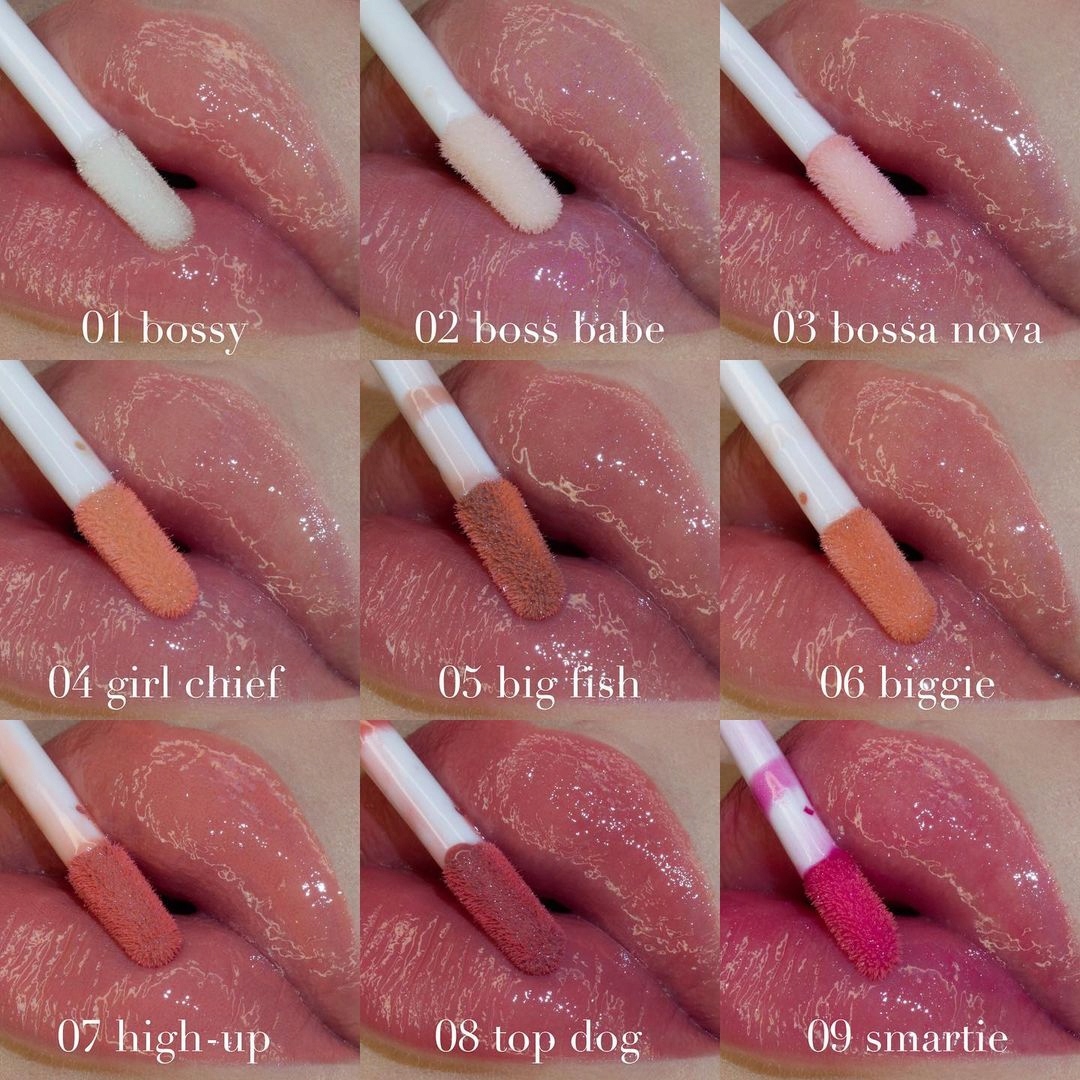 01 bossy

02 boss babe

03 bossa nova

04 girl chief

05 big fish

06 biggie

07 high-up

08 top dog

09 smartie