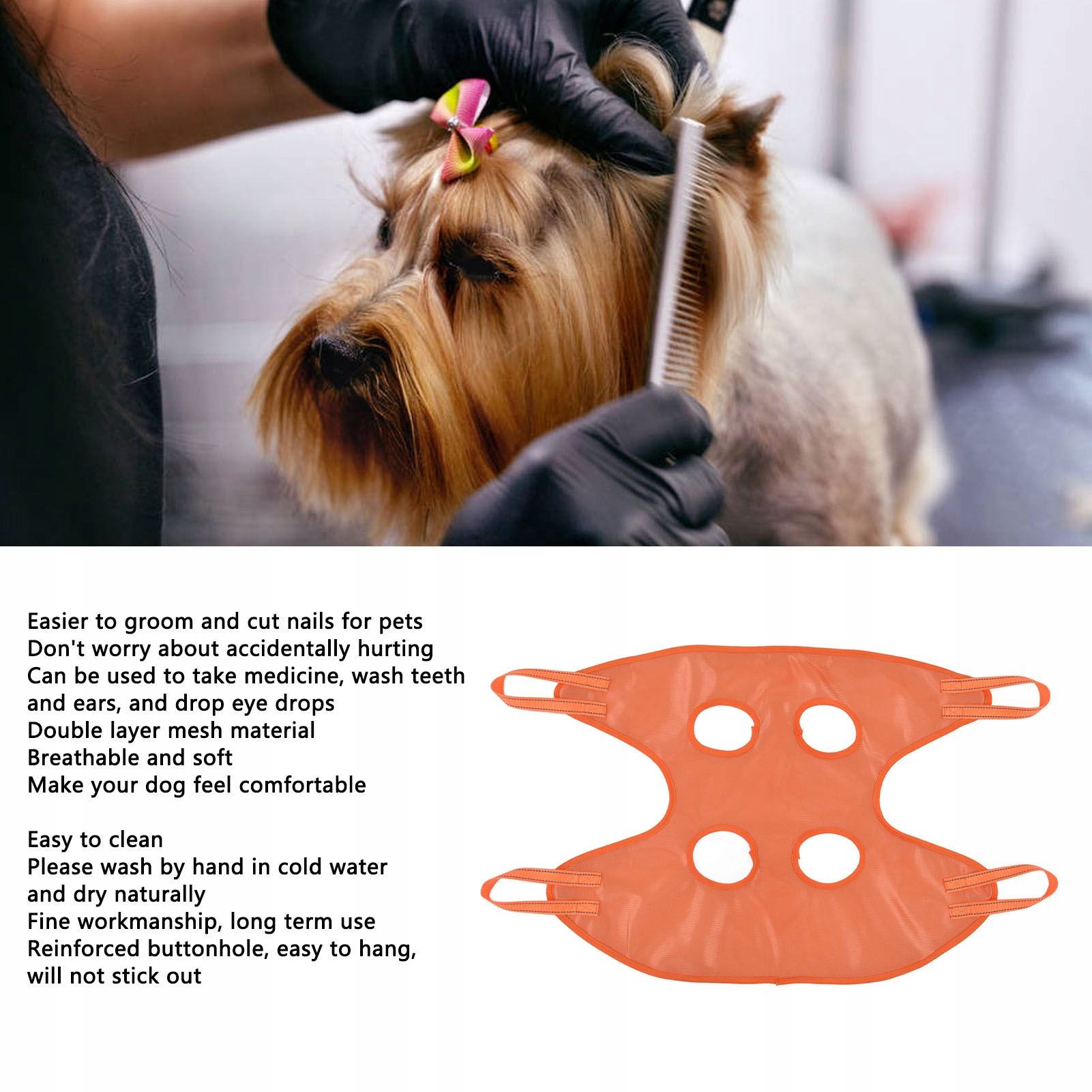 Easier to groom and cut nails for pets
Don't worry about accidentally hurting
Can be used to take medicine, wash teeth and ears, and drop eye drops
Double layer mesh material
Breathable and soft
Make your dog feel comfortable

Easy to clean
Please wash by hand in cold water and dry naturally
Fine workmanship, long term use
Reinforced buttonhole, easy to hang, will not stick out