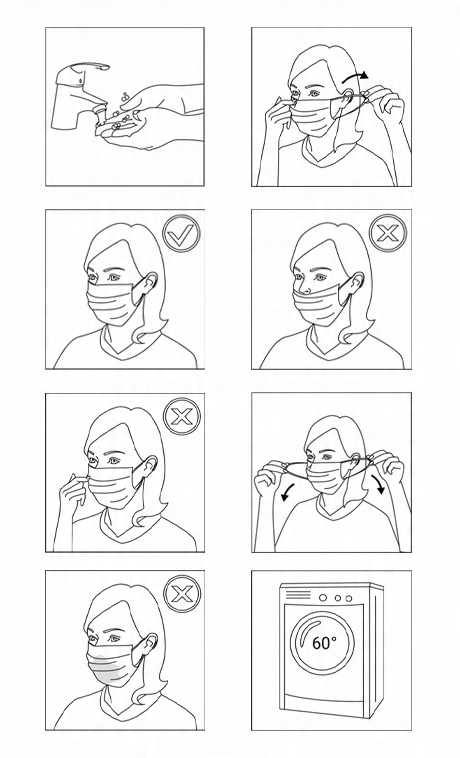 60°