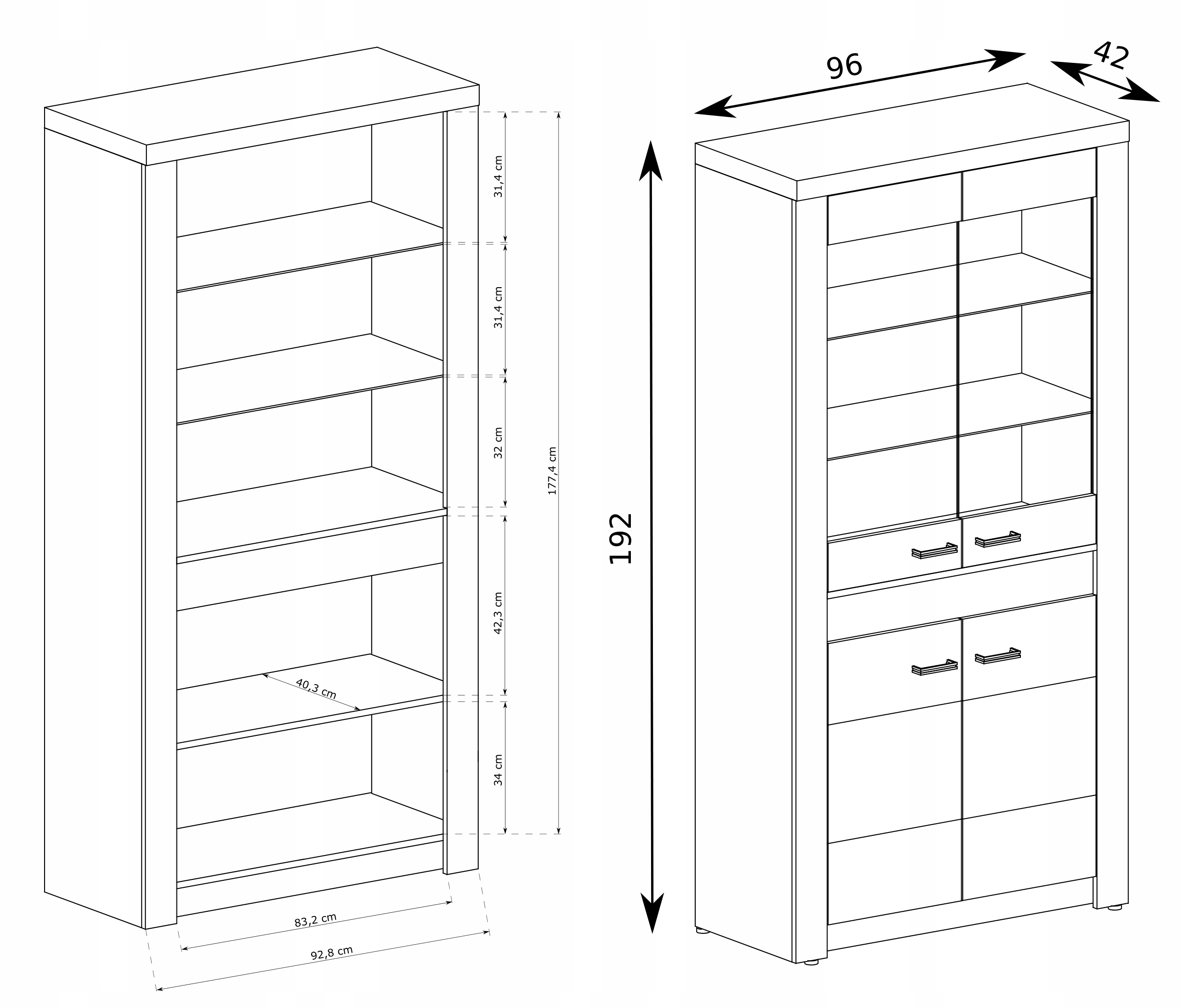 31,4 cm
31,4 cm
32 cm
42,3 cm
34 cm
177,4 cm
40,3 cm
83,2 cm
92,8 cm
96
42
192