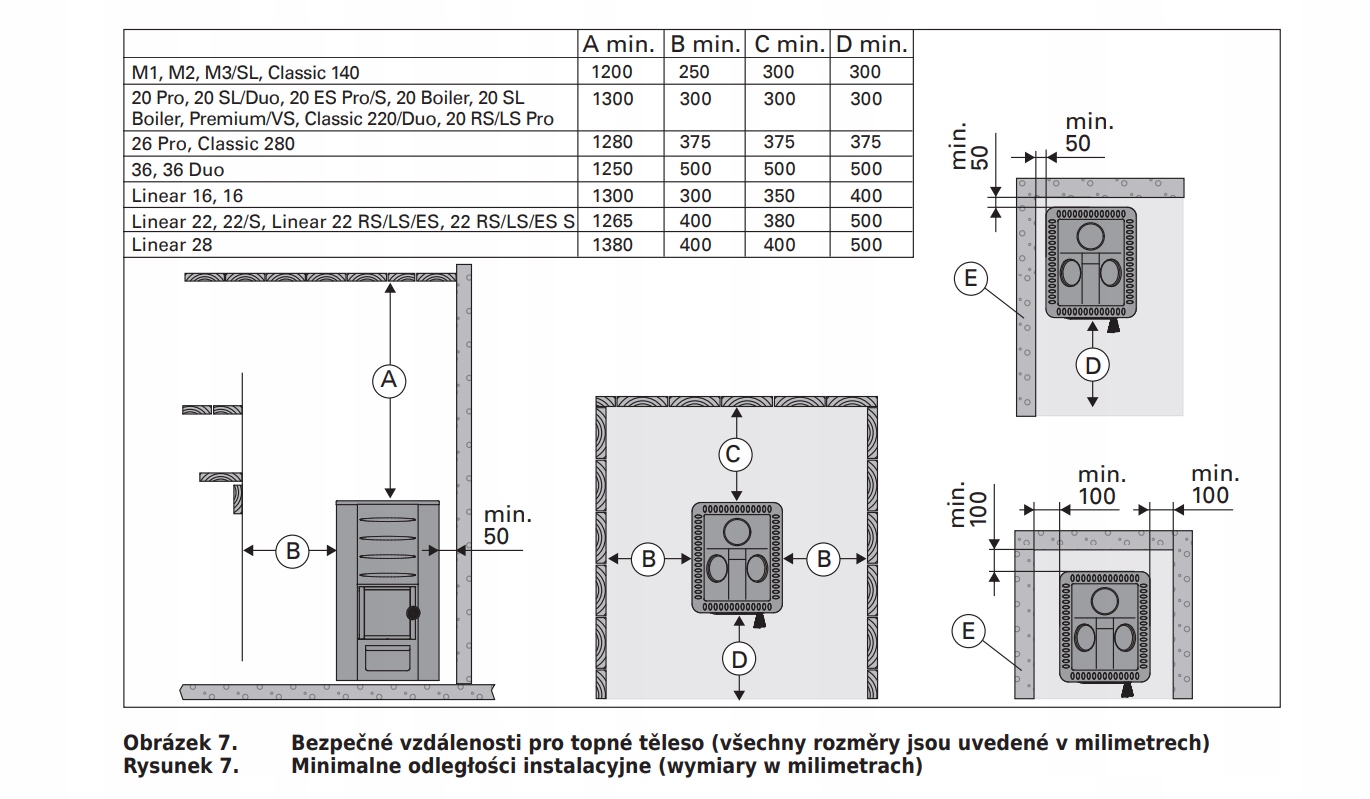 | | A min. | B min. | C min. | D min. |
|---|---|---|---|---|
| M1, M2, M3/SL, Classic 140 | 1200 | 250 | 300 | 300 |
| 20 Pro, 20 SL/Duo, 20 ES Pro/S, 20 Boiler, 20 SL Boiler, Premium/VS, Classic 220/Duo, 20 RS/LS Pro | 1300 | 300 | 300 | 300 |
| 26 Pro, Classic 280 | 1280 | 375 | 375 | 375 |
| 36, 36 Duo | 1250 | 500 | 500 | 500 |
| Linear 16, 16 | 1300 | 300 | 350 | 400 |
| Linear 22, 22/S, Linear 22 RS/LS/ES, 22 RS/LS/ES S | 1265 | 400 | 380 | 500 |
| Linear 28 | 1380 | 400 | 400 | 500 |

A

B

min. 50

C

B

B

D

min. 50

min. 50

E

D

min. 100

min. 100

min. 100

E

Obrázek 7. Bezpečné vzdálenosti pro topné těleso (všechny rozměry jsou uvedené v milimetrech)
Rysunek 7. Minimalne odległości instalacyjne (wymiary w milimetrach)