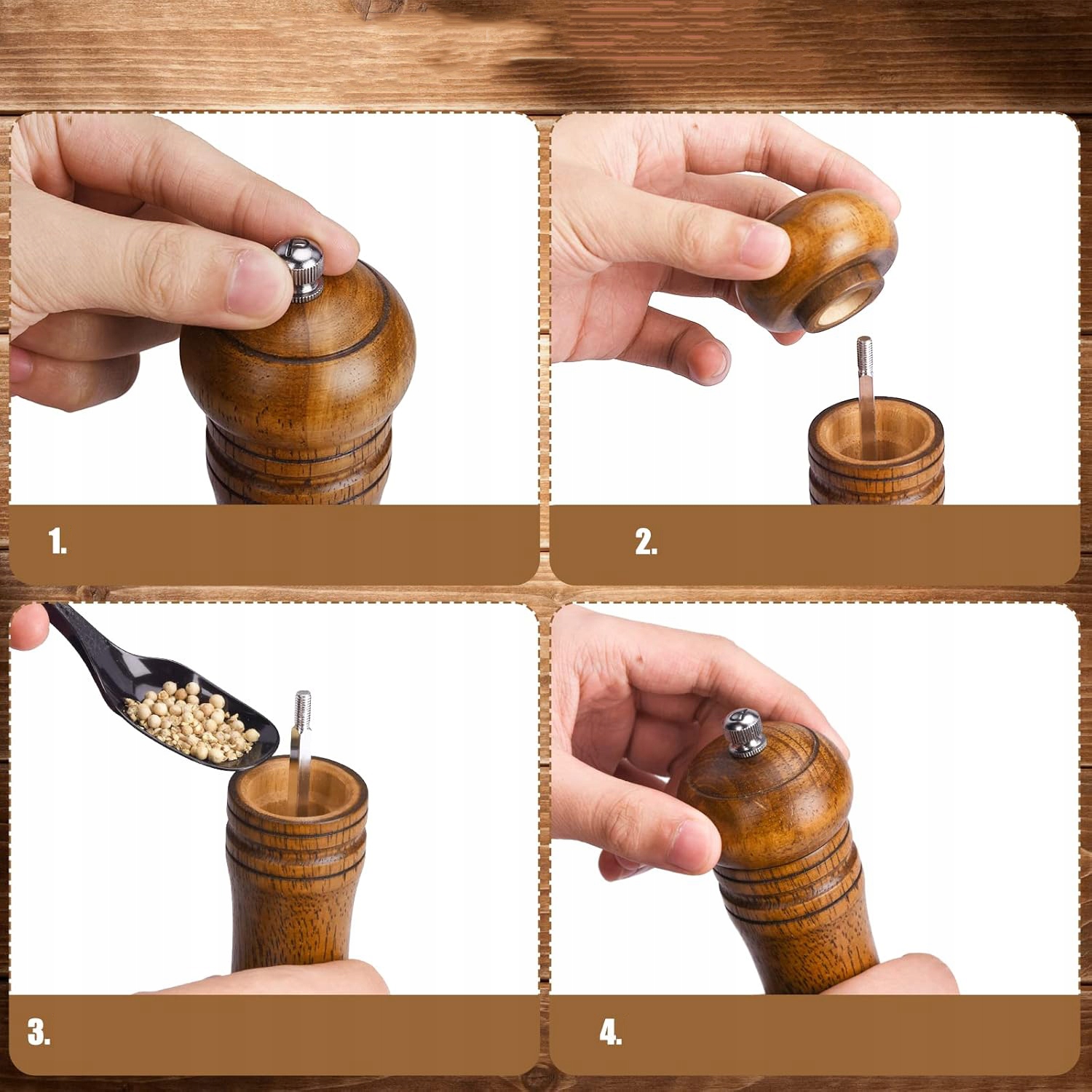 1.

2.

3.

4.