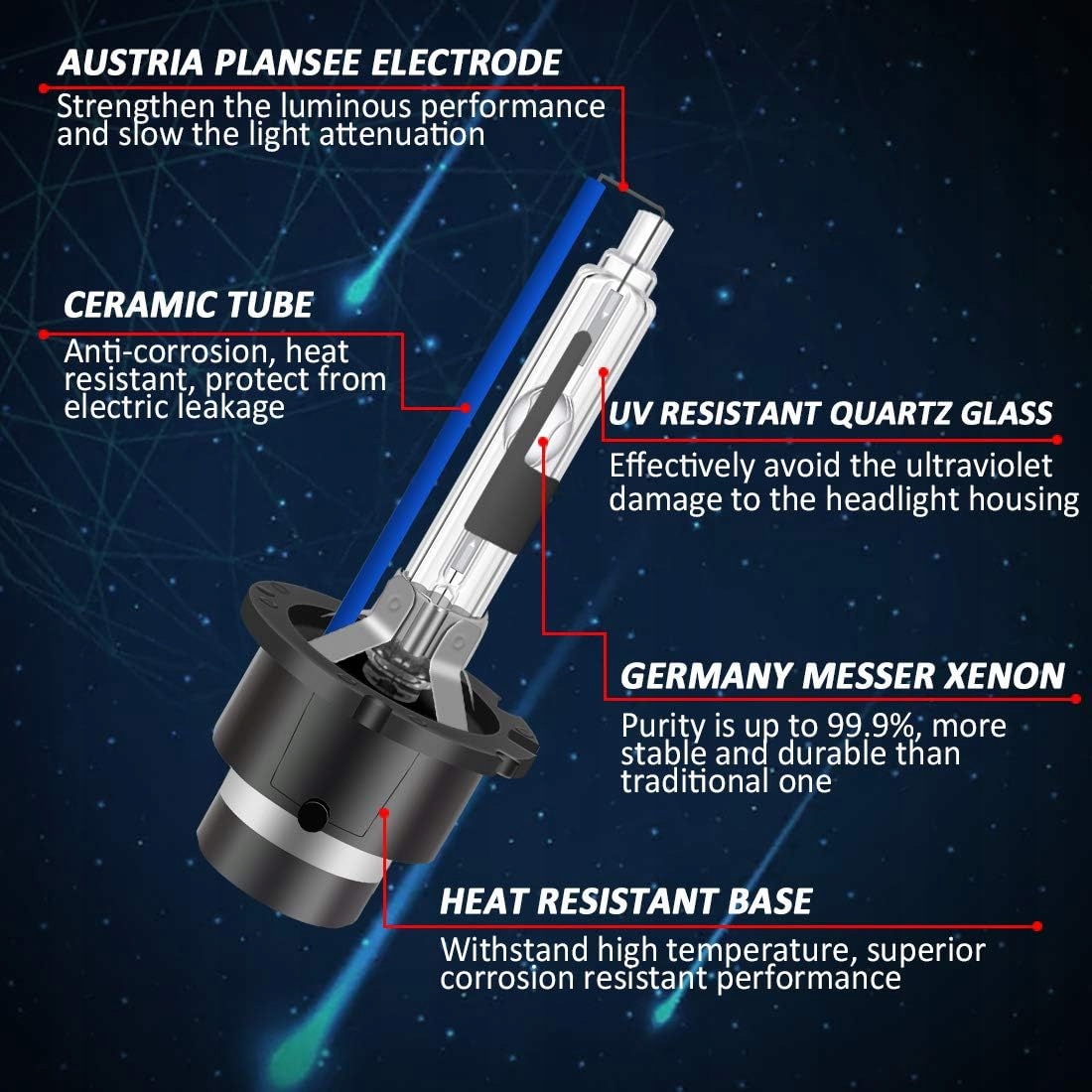 AUSTRIA PLANSEE ELECTRODE
Strengthen the luminous performance and slow the light attenuation

CERAMIC TUBE
Anti-corrosion, heat resistant, protect from electric leakage

UV RESISTANT QUARTZ GLASS
Effectively avoid the ultraviolet damage to the headlight housing

GERMANY MESSER XENON
Purity is up to 99.9%, more stable and durable than traditional one

HEAT RESISTANT BASE
Withstand high temperature, superior corrosion resistant performance