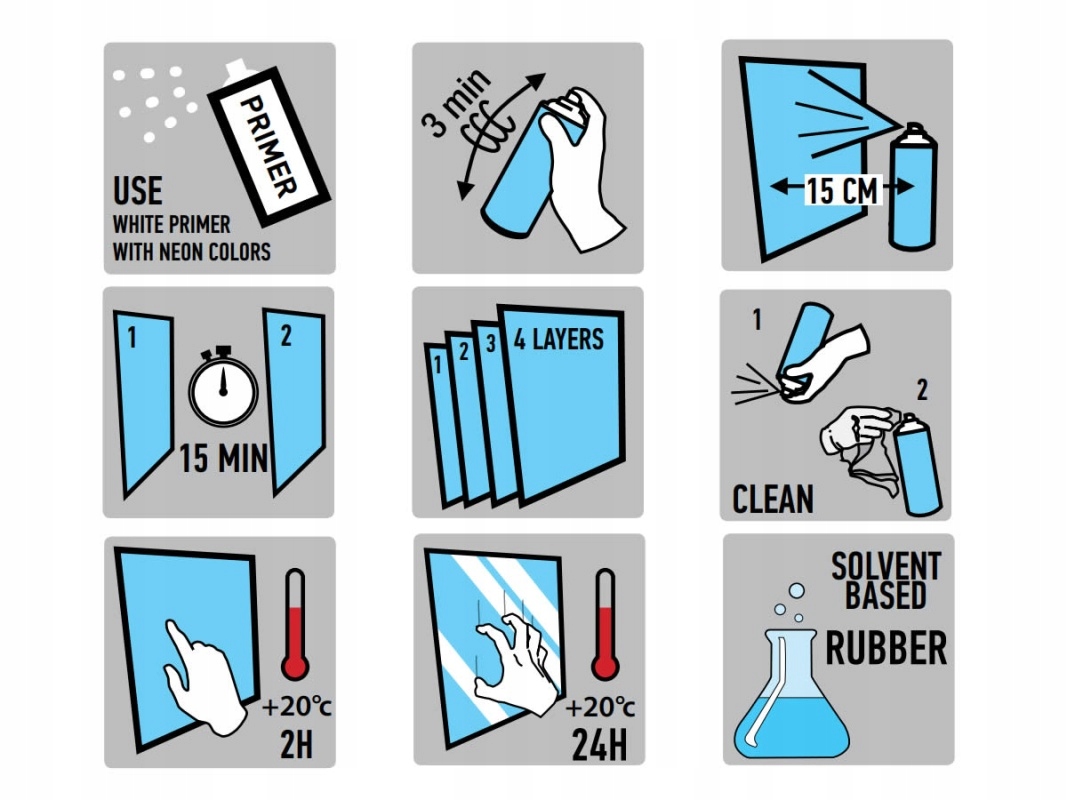 PRIMER

USE
WHITE PRIMER
WITH NEON COLORS

3 min

15 CM

1

2

15 MIN

1 2 3 4 LAYERS

1

2

CLEAN

+20℃
2H

+20℃
24H

SOLVENT
BASED
RUBBER