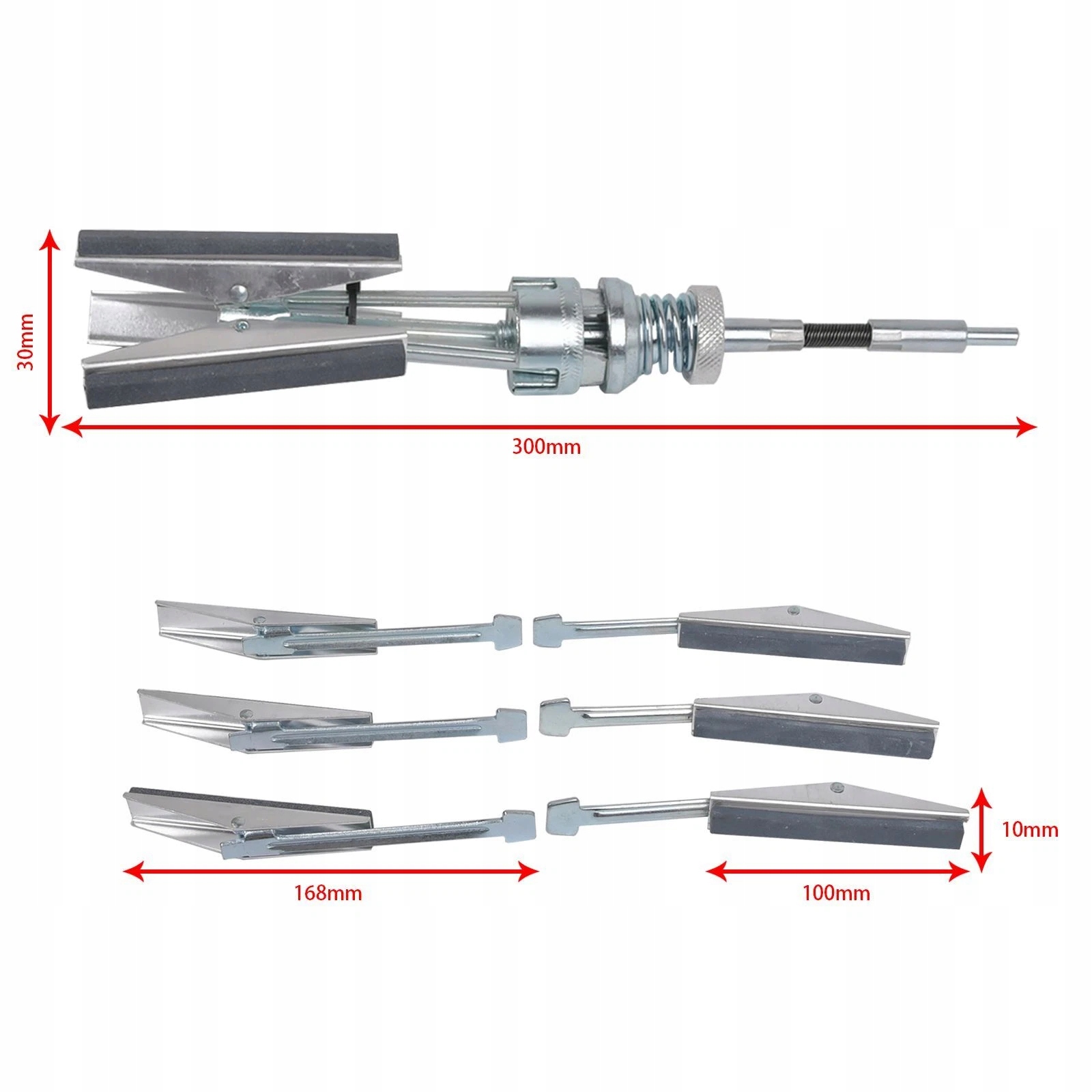 30mm

300mm

10mm

168mm

100mm