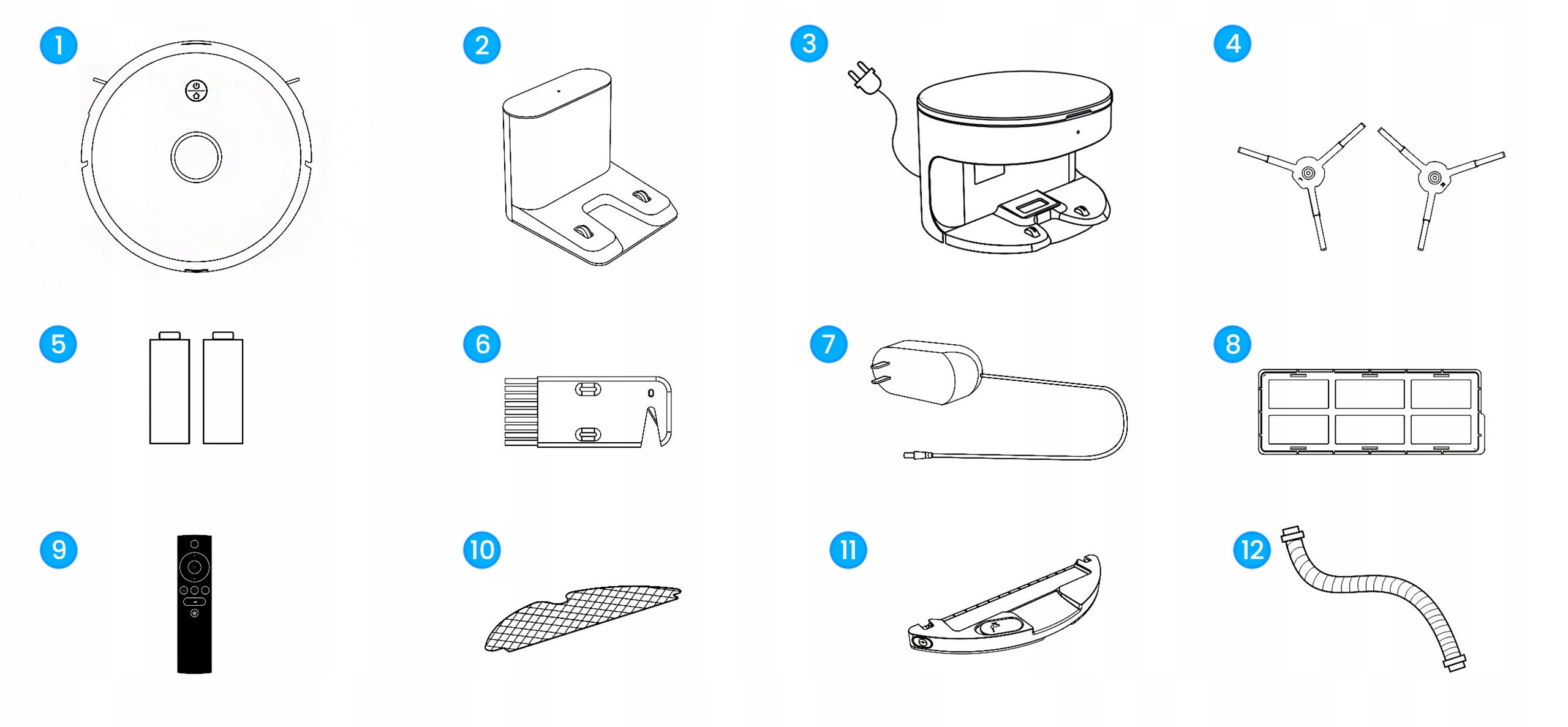 1

2

3

4

5

6

7

8

9

10

11

12