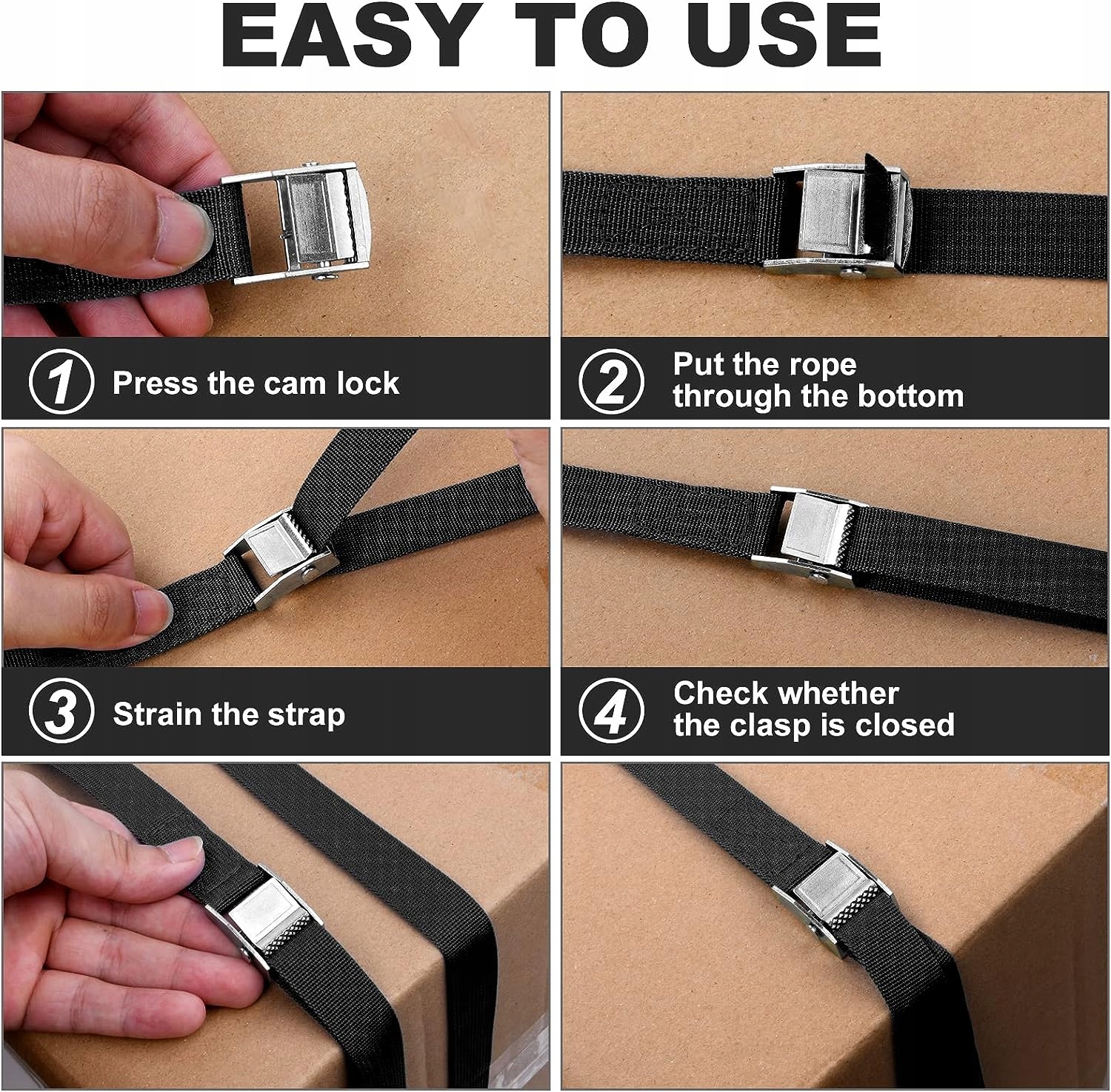 EASY TO USE

1 Press the cam lock

2 Put the rope through the bottom

3 Strain the strap

4 Check whether the clasp is closed