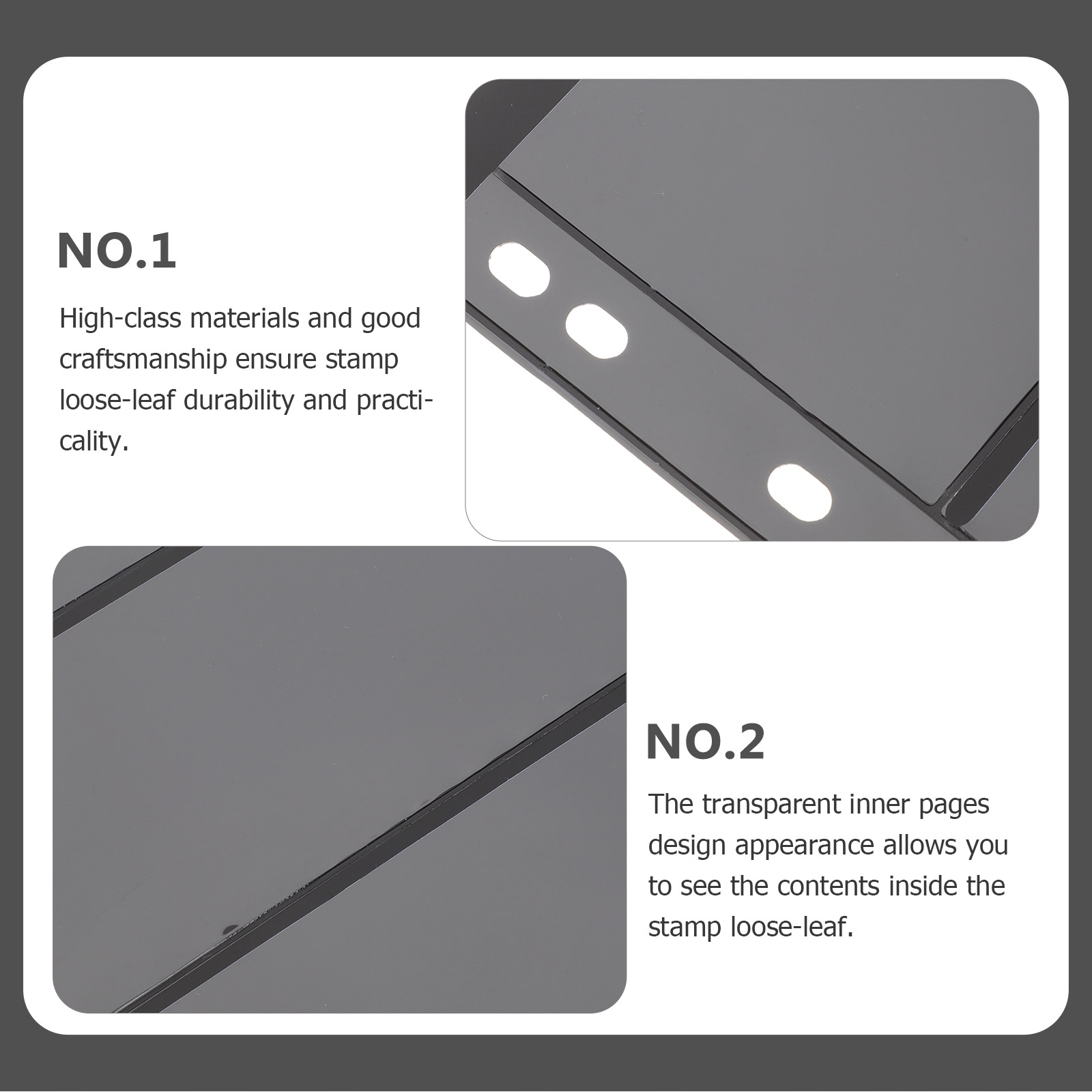 NO.1

High-class materials and good craftsmanship ensure stamp loose-leaf durability and practicality.

NO.2

The transparent inner pages design appearance allows you to see the contents inside the stamp loose-leaf.