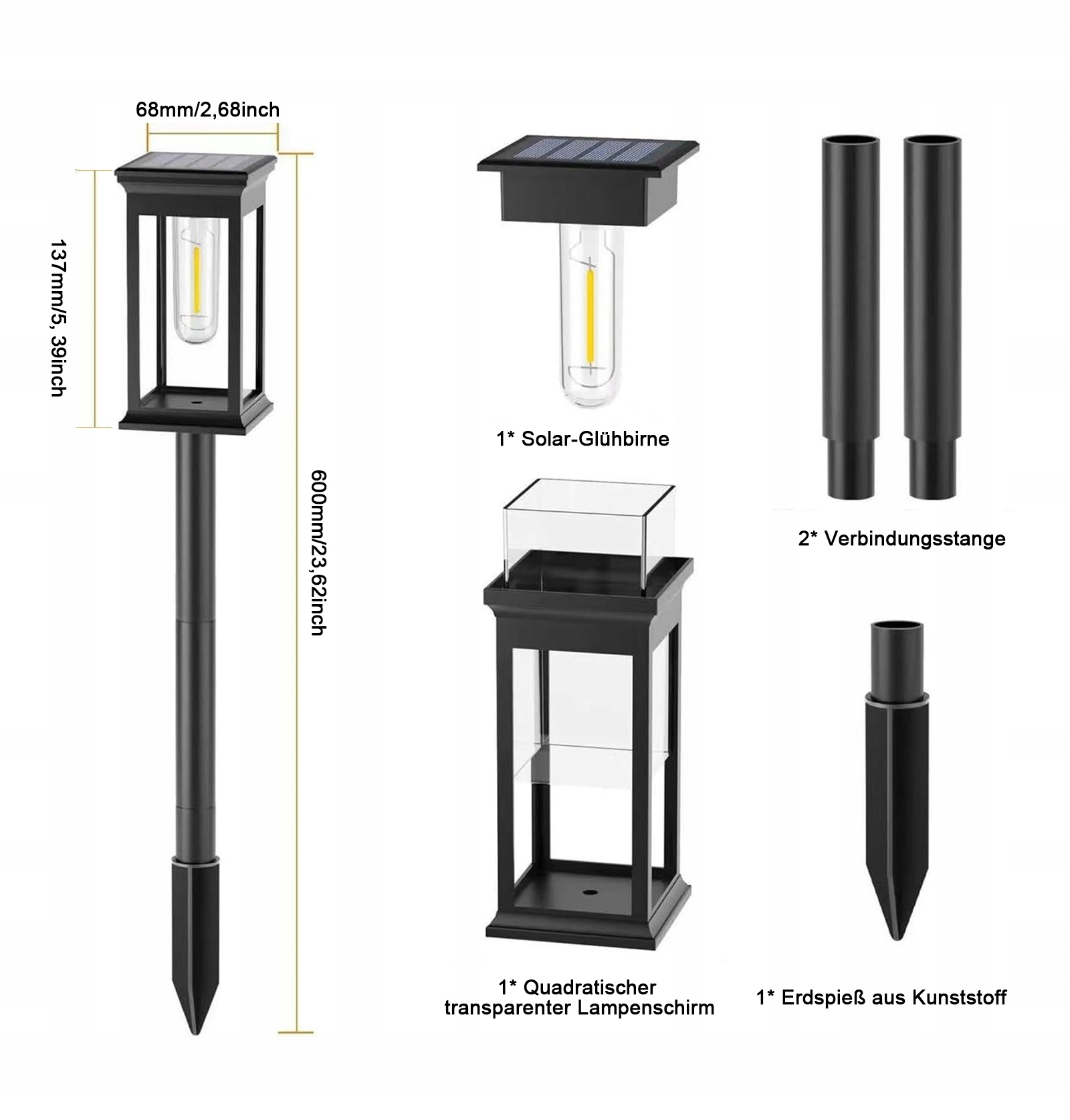 68mm/2,68inch

137mm/5, 39inch

600mm/23,62inch

1* Solar-Glühbirne

2* Verbindungsstange

1* Quadratischer transparenter Lampenschirm

1* Erdspieß aus Kunststoff