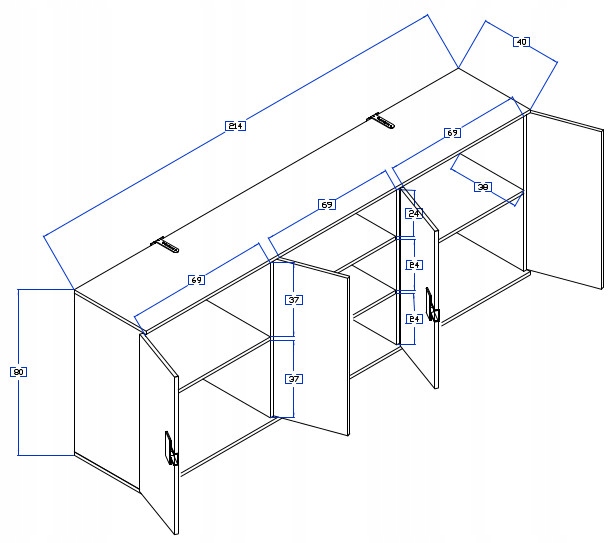 214
40
69
38
69
24
24
24
69
37
37
80