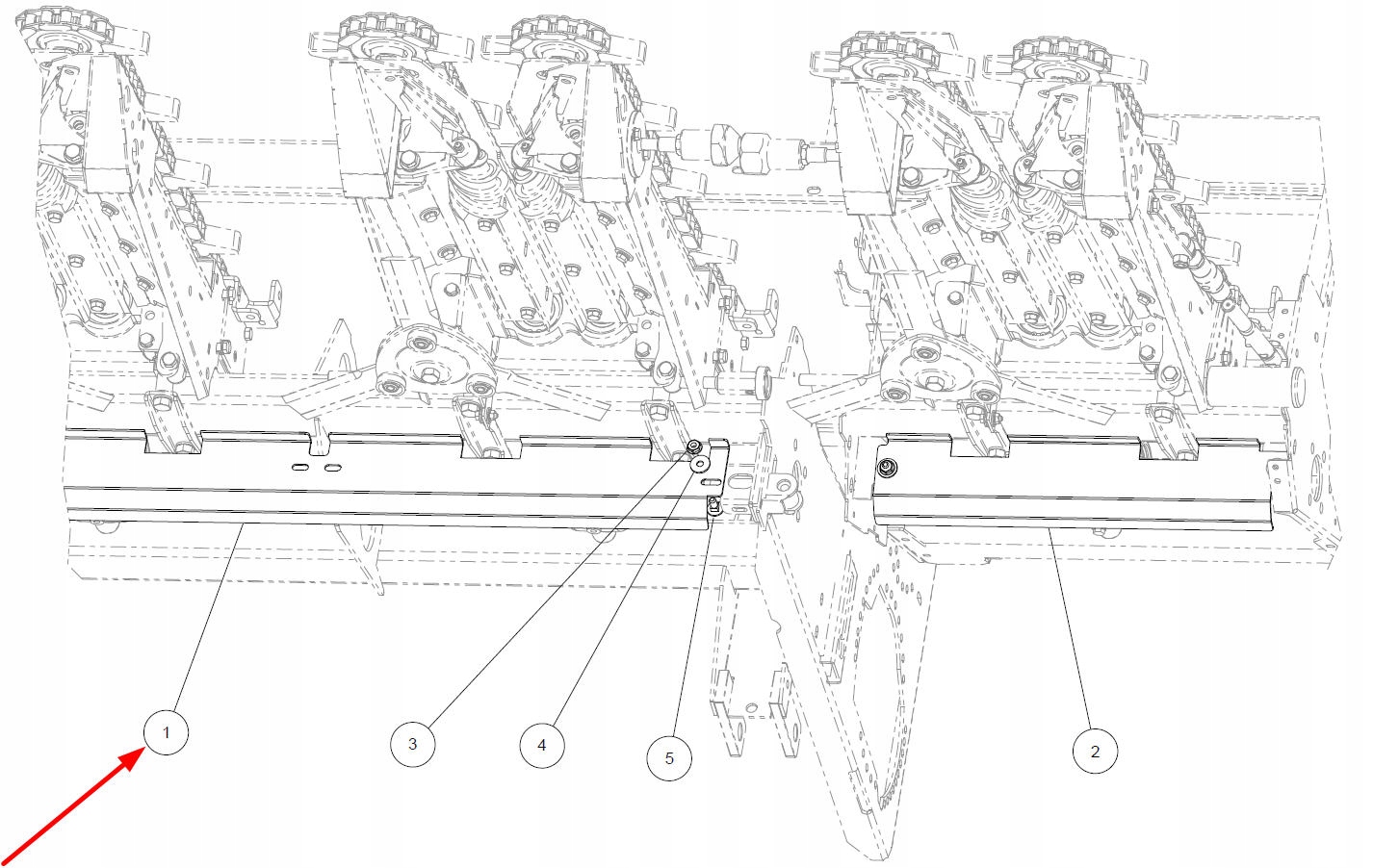 1
3
4
5
2