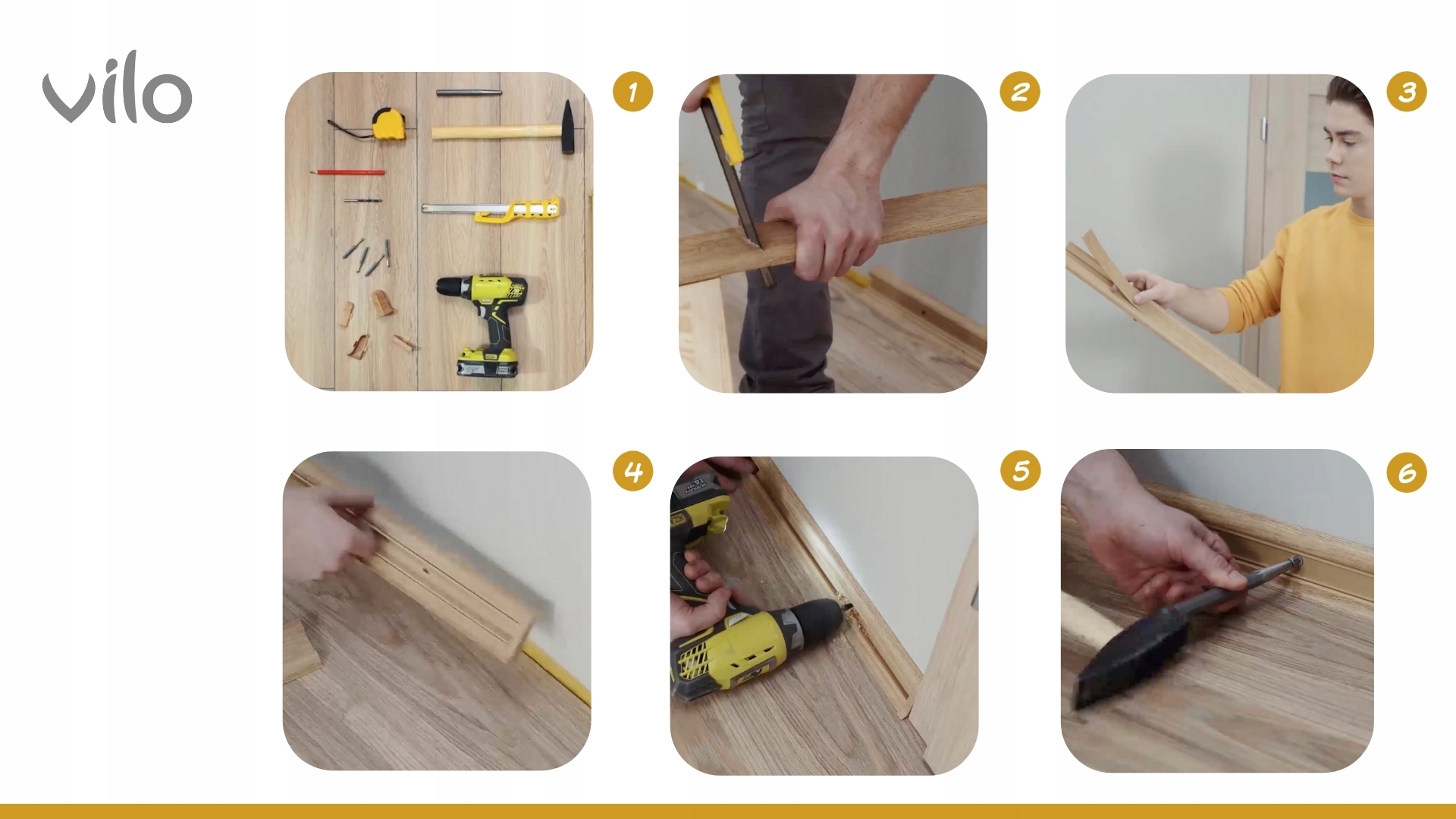 vilo

1

2

3

4

5

6