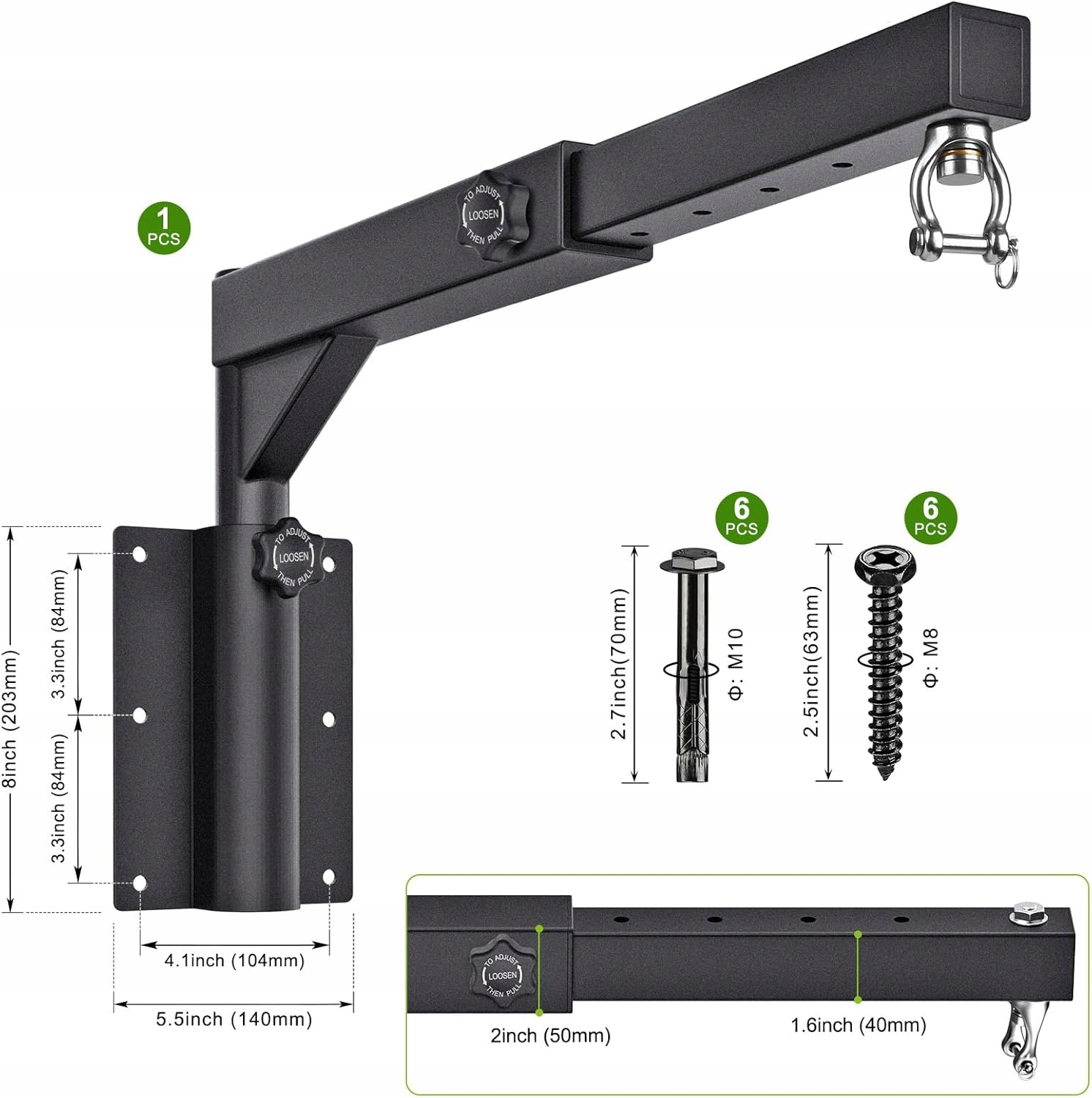 1 PCS

TO ADJUST LOOSEN THEN PULL

TO ADJUST LOOSEN THEN PULL

8inch (203mm)

3.3inch (84mm)

3.3inch (84mm)

4.1inch (104mm)

5.5inch (140mm)

6 PCS

2.7inch(70mm)

Φ: M10

6 PCS

2.5inch(63mm)

Φ: M8

TO ADJUST LOOSEN THEN PULL

2inch (50mm)

1.6inch (40mm)