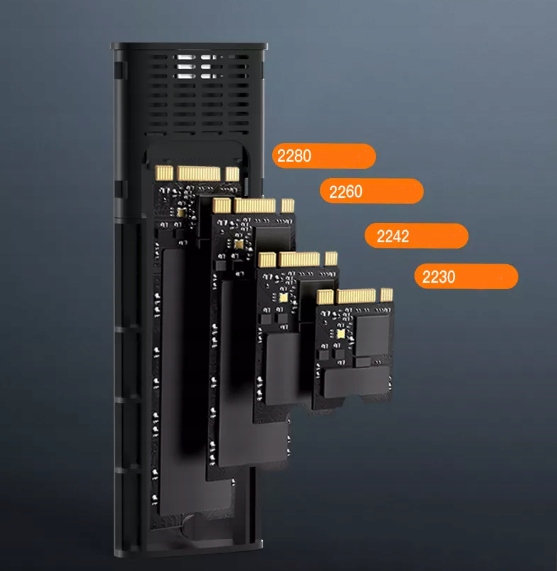 2280

2260

2242

2230