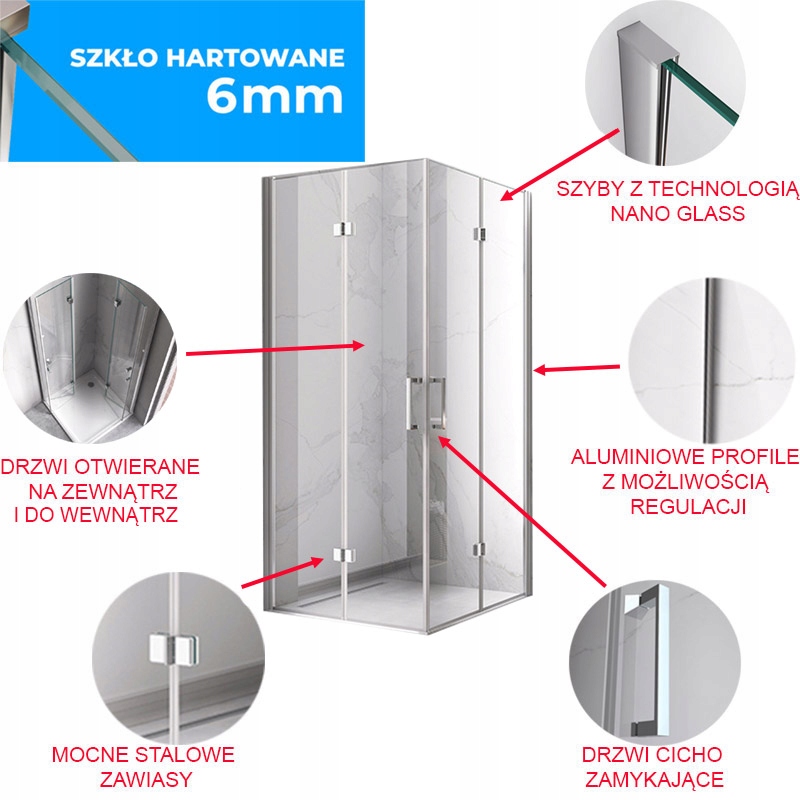 SZKŁO HARTOWANE
6mm

SZYBY Z TECHNOLOGIĄ
NANO GLASS

DRZWI OTWIERANE
NA ZEWNĄTRZ
I DO WEWNĄTRZ

ALUMINIOWE PROFILE
Z MOŻLIWOŚCIĄ
REGULACJI

MOCNE STALOWE
ZAWIASY

DRZWI CICHO
ZAMYKAJĄCE