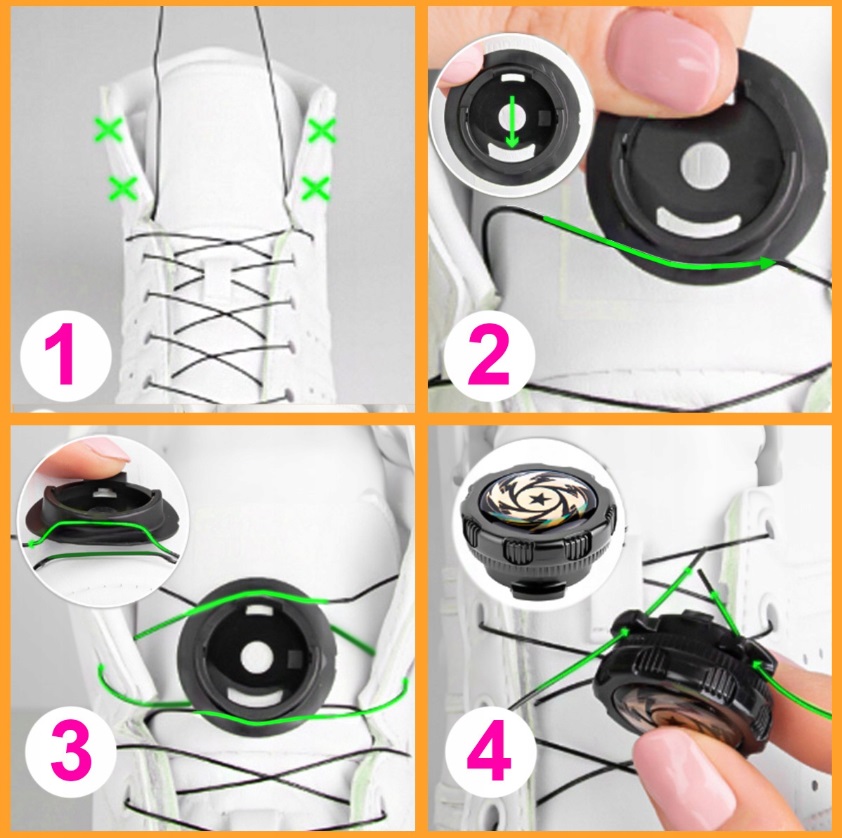 1

2

3

4