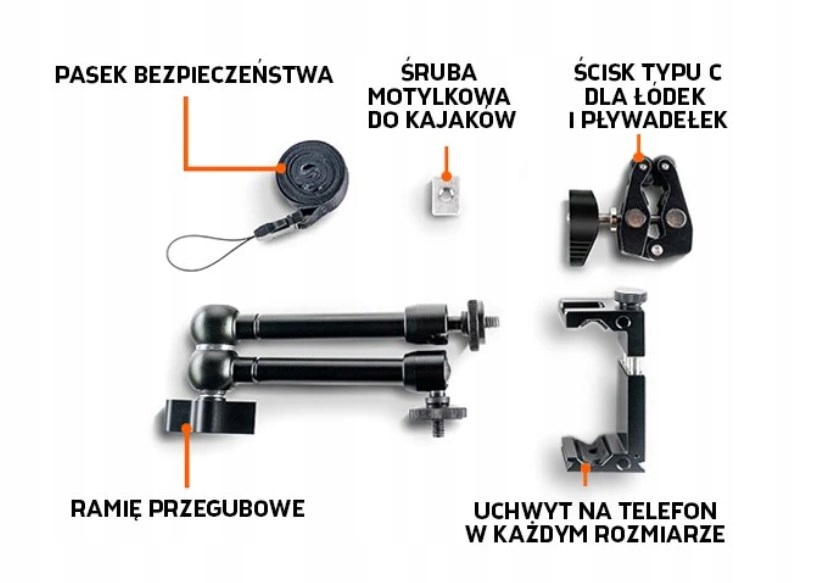 PASEK BEZPIECZEŃSTWA

ŚRUBA MOTYLKOWA DO KAJAKÓW

ŚCISK TYPU C DLA ŁÓDEK I PŁYWADEŁEK

RAMIĘ PRZEGUBOWE

UCHWYT NA TELEFON W KAŻDYM ROZMIARZE