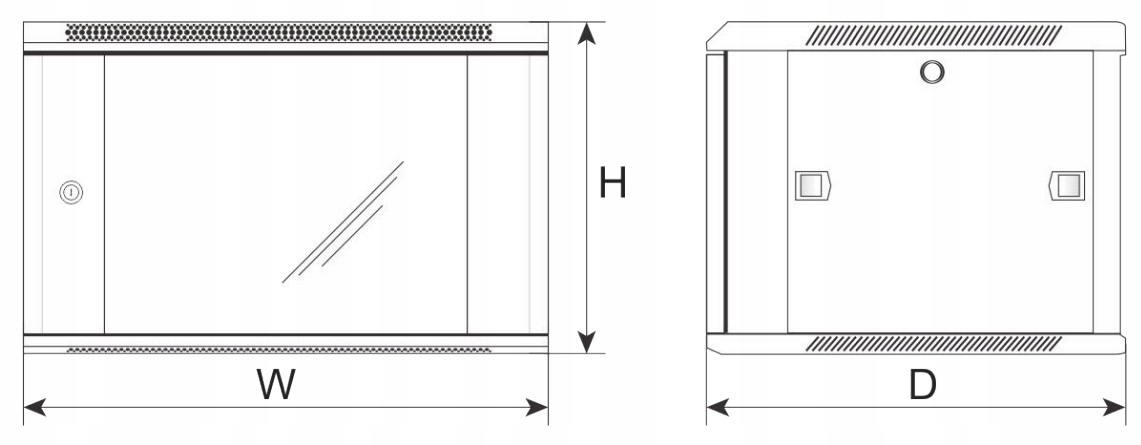 H
W
D