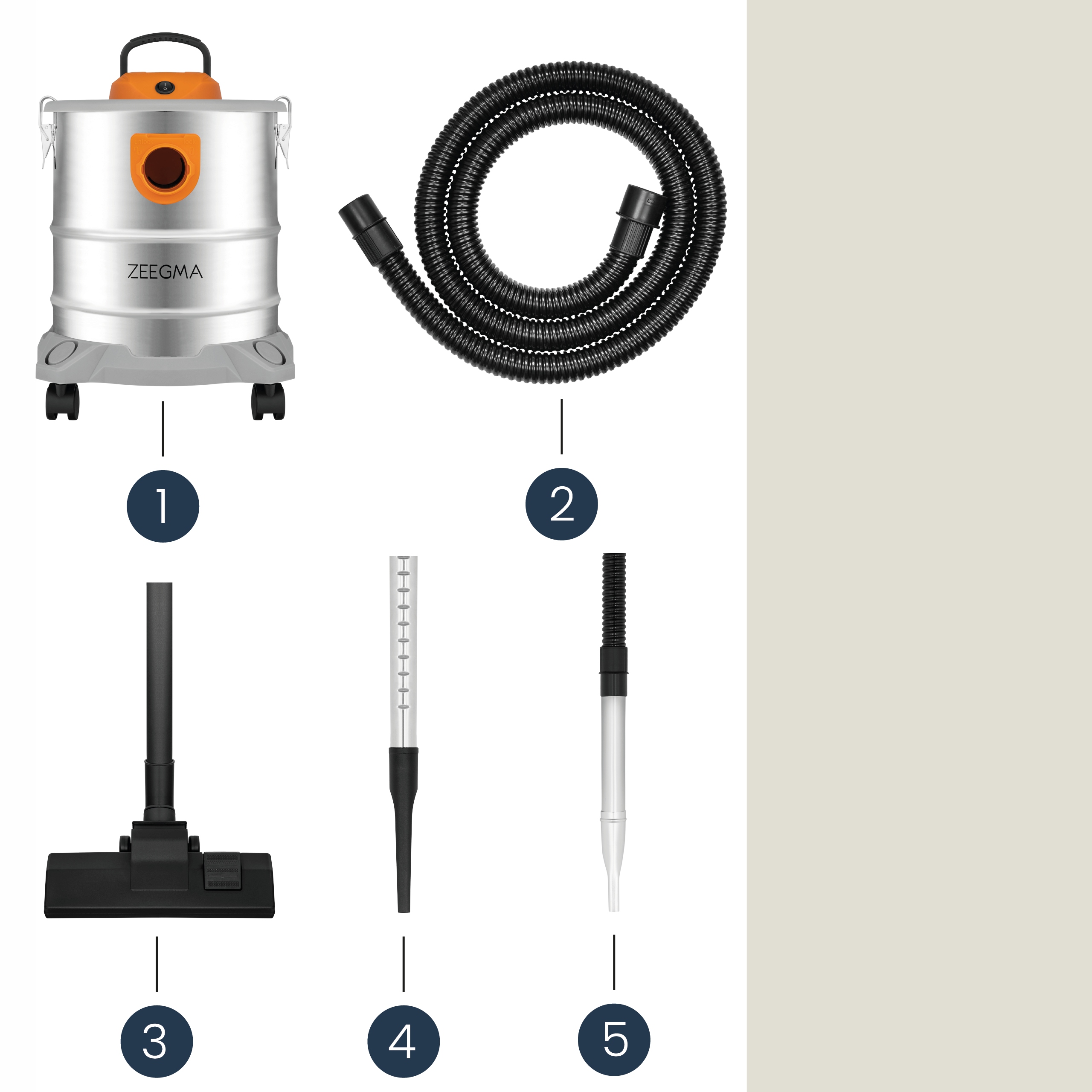 ZEEGMA

1

2

3

4

5