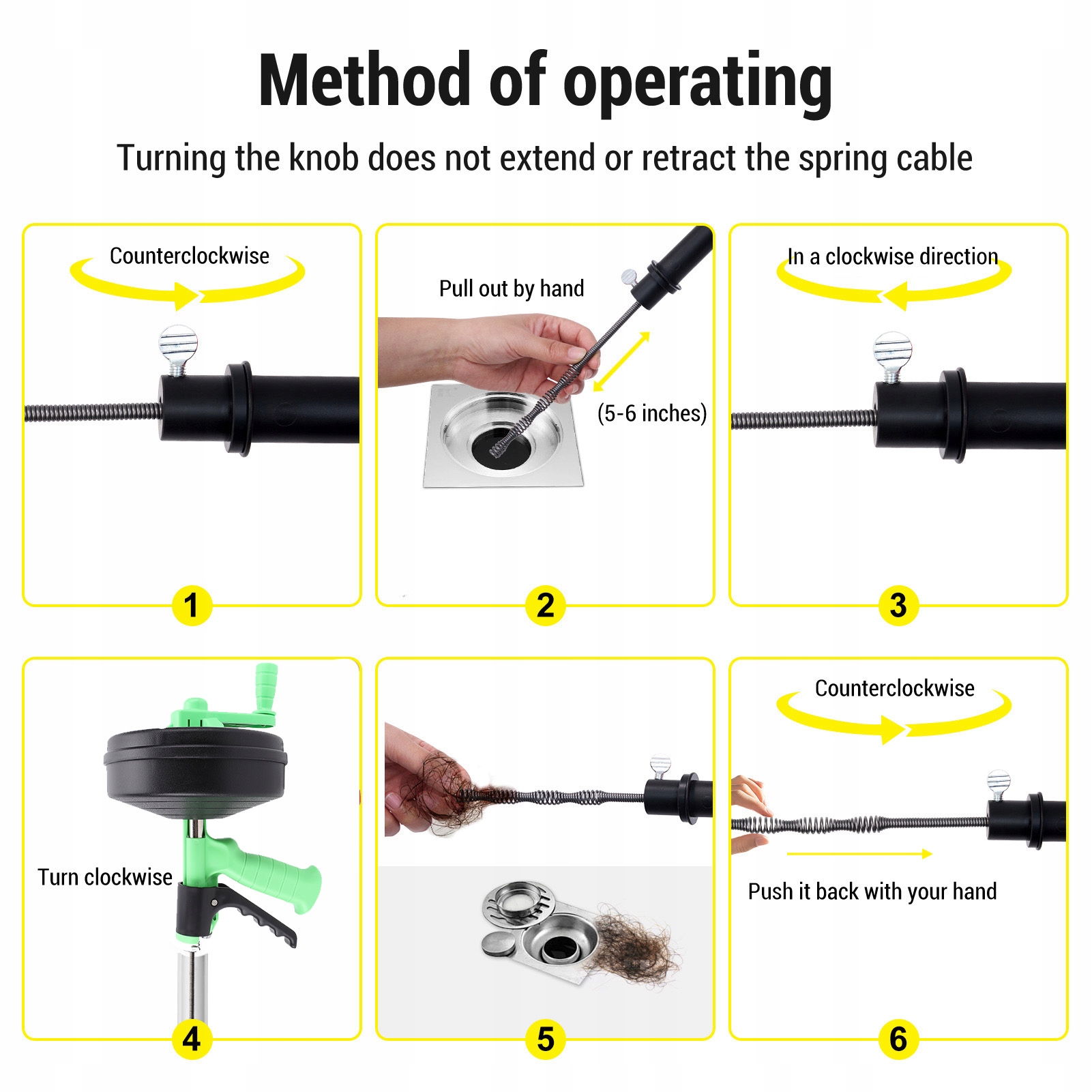 Method of operating

Turning the knob does not extend or retract the spring cable

Counterclockwise

1

Pull out by hand

(5-6 inches)

2

In a clockwise direction

3

Turn clockwise

4

5

Counterclockwise

Push it back with your hand

6