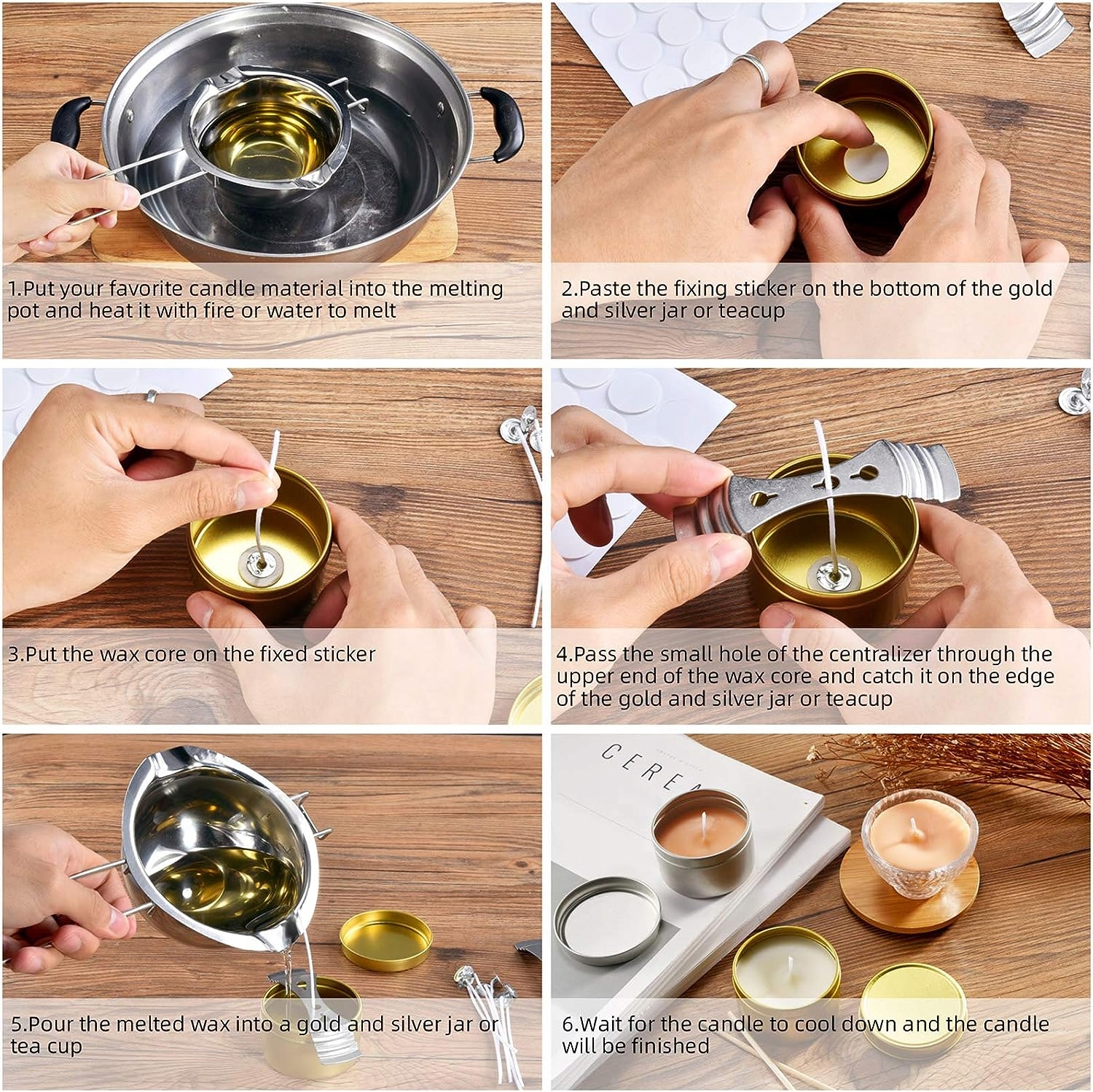 1.Put your favorite candle material into the melting pot and heat it with fire or water to melt

2.Paste the fixing sticker on the bottom of the gold and silver jar or teacup

3.Put the wax core on the fixed sticker

4.Pass the small hole of the centralizer through the upper end of the wax core and catch it on the edge of the gold and silver jar or teacup

5.Pour the melted wax into a gold and silver jar or tea cup

CERE

6.Wait for the candle to cool down and the candle will be finished