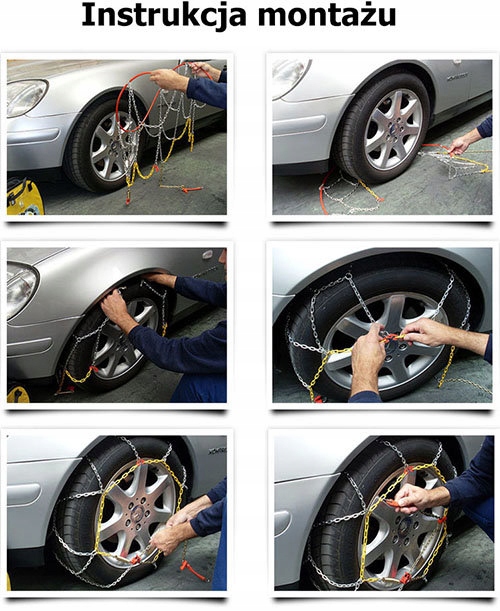 Instrukcja montażu