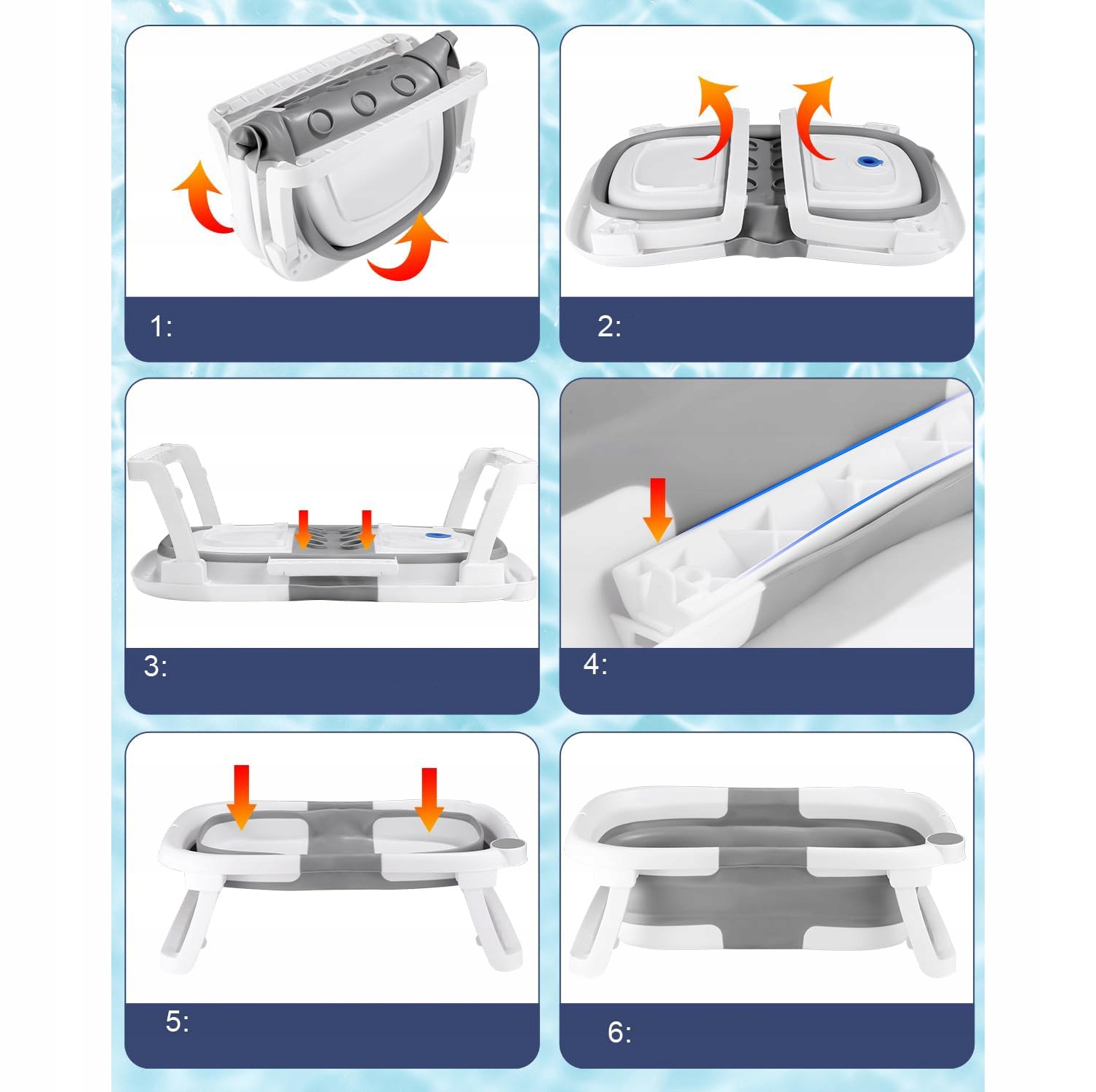 1:

2:

3:

4:

5:

6: