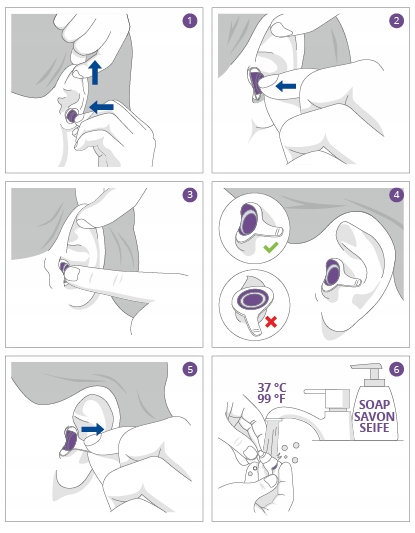 1

2

3

4

5

6

37 °C
99 °F

SOAP
SAVON
SEIFE