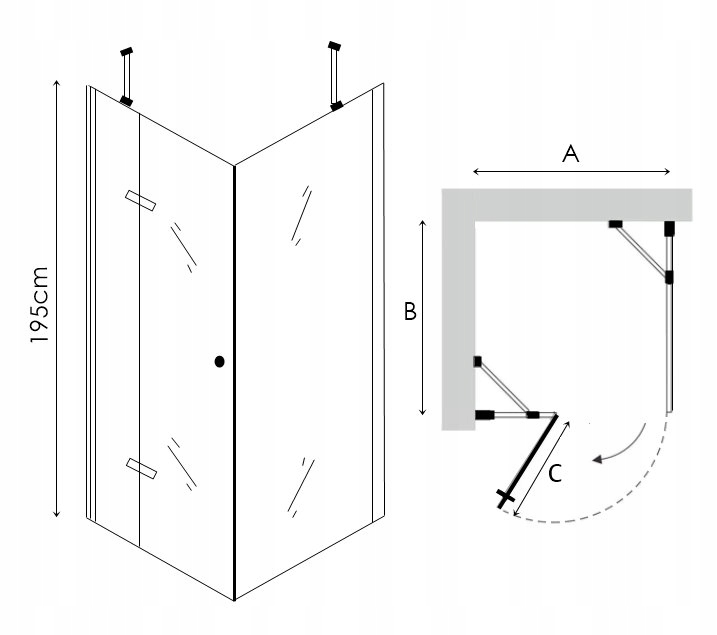 195cm

A

B

C