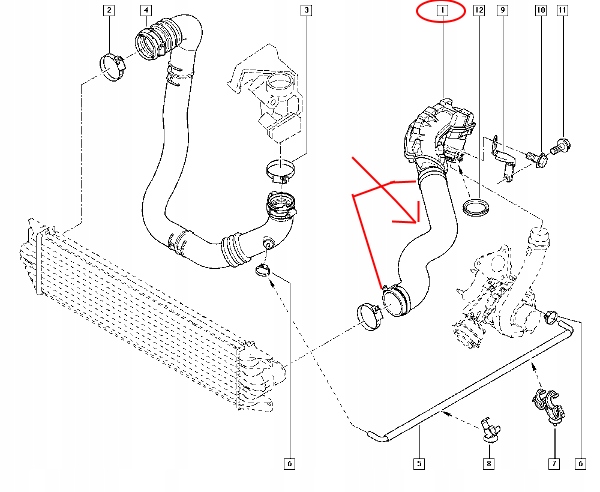 2
4
3
1
12
9
10
11
6
5
8
7
6