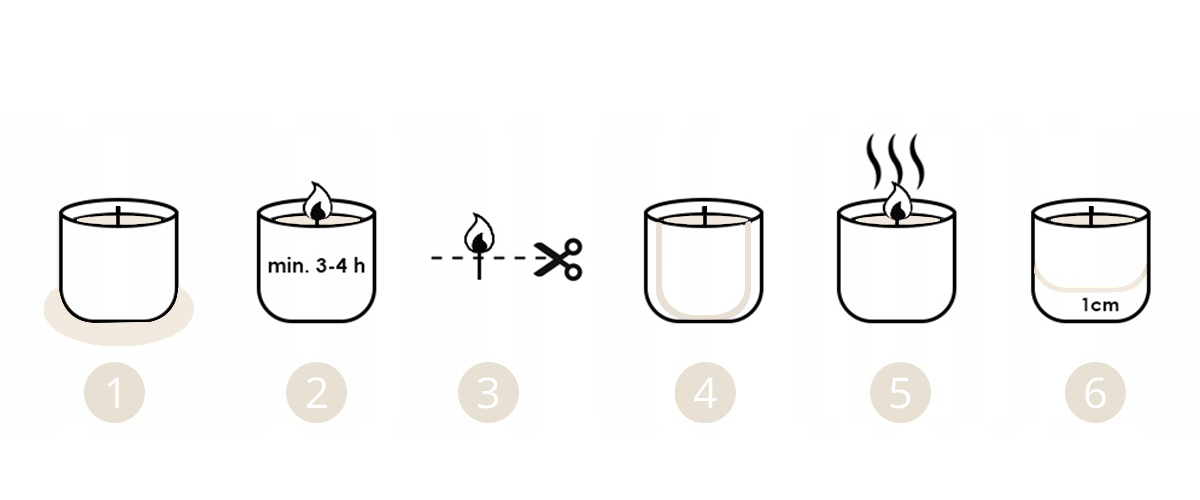 min. 3-4 h

1cm

1

2

3

4

5

6